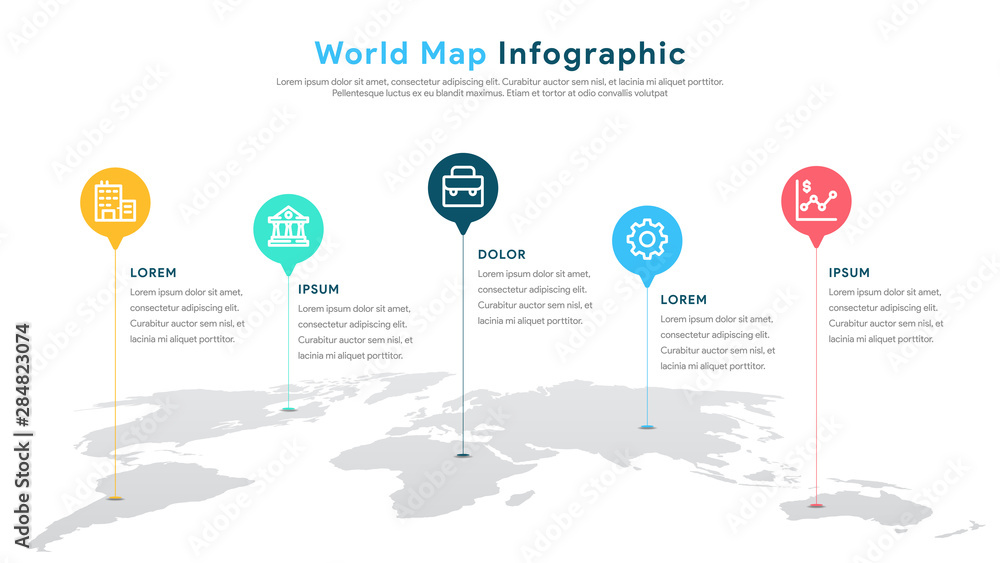 World Map Infographic

Lorem ipsum dolor sit amet, consectetur adipiscing elit. Curabitur auctor sem nisl, et lacinia mi aliquet porttitor. Pellentesque luctus ex eu blandit maximus. Etiam et tortor at odio convallis volutpat

LOREM
Lorem ipsum dolor sit amet, consectetur adipiscing elit. Curabitur auctor sem nisl, et lacinia mi aliquet porttitor.

IPSUM
Lorem ipsum dolor sit amet, consectetur adipiscing elit. Curabitur auctor sem nisl, et lacinia mi aliquet porttitor.

DOLOR
Lorem ipsum dolor sit amet, consectetur adipiscing elit. Curabitur auctor sem nisl, et lacinia mi aliquet porttitor.

LOREM
Lorem ipsum dolor sit amet, consectetur adipiscing elit. Curabitur auctor sem nisl, et lacinia mi aliquet porttitor.

IPSUM
Lorem ipsum dolor sit amet, consectetur adipiscing elit. Curabitur auctor sem nisl, et lacinia mi aliquet porttitor.

Adobe Stock | #284823074