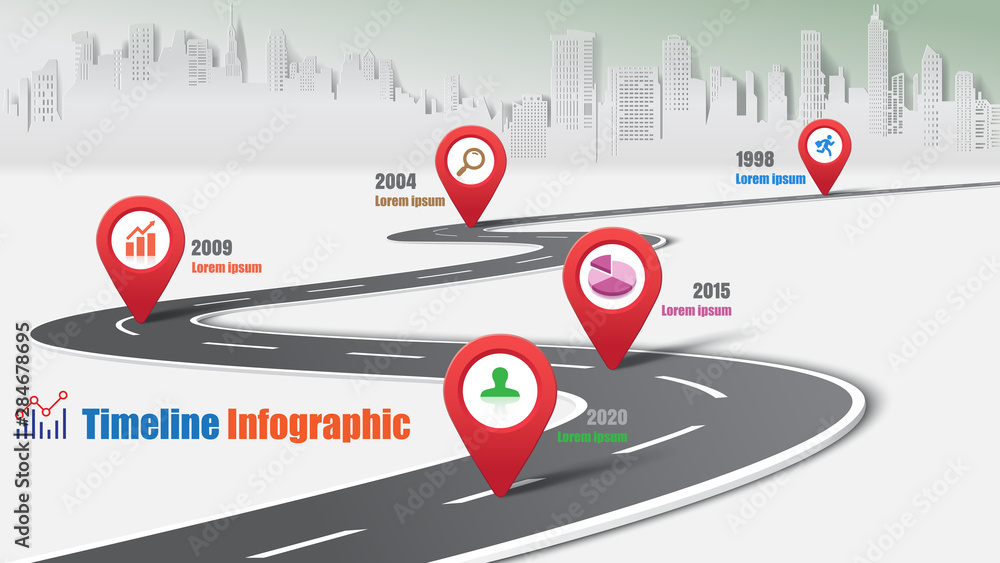 1998
Lorem ipsum

2004
Lorem ipsum

2009
Lorem ipsum

2015
Lorem ipsum

2020
Lorem ipsum

Timeline Infographic

Adobe Stock | #284678695