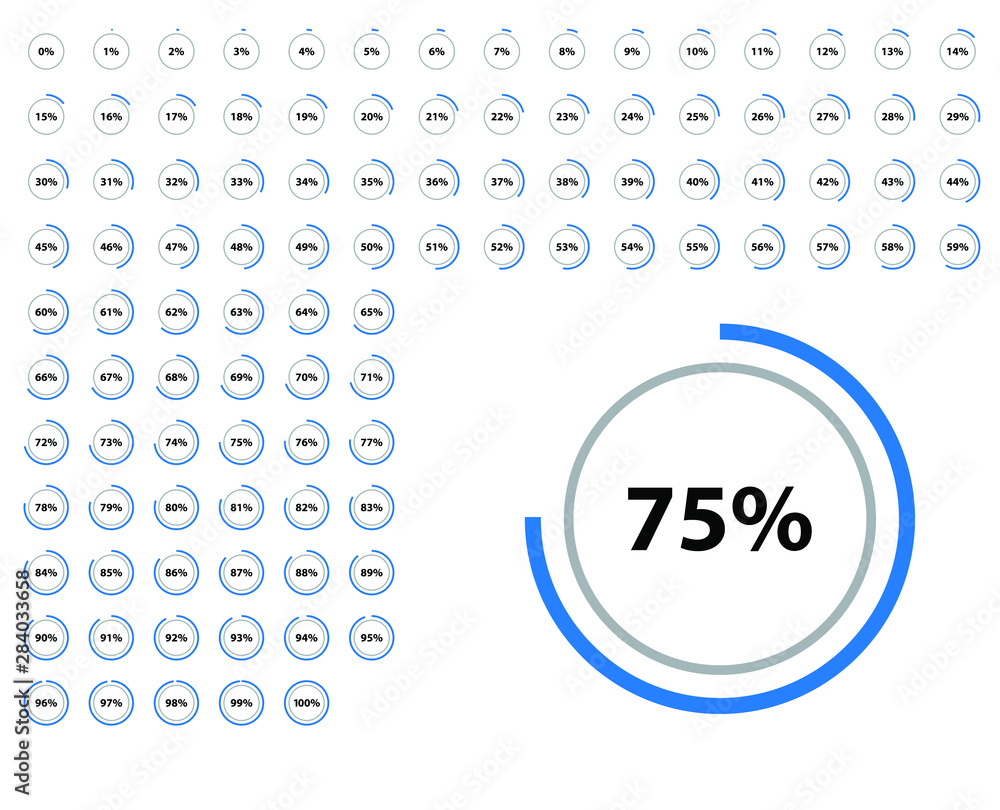 0% 1% 2% 3% 4% 5% 6% 7% 8% 9% 10% 11% 12% 13% 14%

15% 16% 17% 18% 19% 20% 21% 22% 23% 24% 25% 26% 27% 28% 29%

30% 31% 32% 33% 34% 35% 36% 37% 38% 39% 40% 41% 42% 43% 44%

45% 46% 47% 48% 49% 50% 51% 52% 53% 54% 55% 56% 57% 58% 59%

60% 61% 62% 63% 64% 65%

66% 67% 68% 69% 70% 71%

72% 73% 74% 75% 76% 77%

78% 79% 80% 81% 82% 83%

84% 85% 86% 87% 88% 89%

90% 91% 92% 93% 94% 95%

96% 97% 98% 99% 100%

75%

Adobe Stock | #284033658