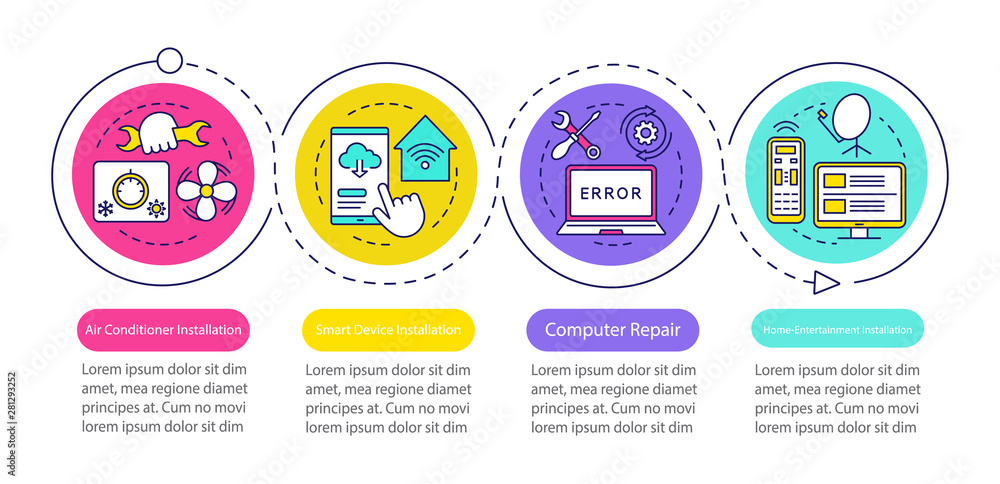 ERROR

Air Conditioner Installation

Lorem ipsum dolor sit dim amet, mea regione diamet principes at. Cum no movi lorem ipsum dolor sit dim

Smart Device Installation

Lorem ipsum dolor sit dim amet, mea regione diamet principes at. Cum no movi lorem ipsum dolor sit dim

Computer Repair

Lorem ipsum dolor sit dim amet, mea regione diamet principes at. Cum no movi lorem ipsum dolor sit dim

Home-Entertainment Installation

Lorem ipsum dolor sit dim amet, mea regione diamet principes at. Cum no movi lorem ipsum dolor sit dim

281293252