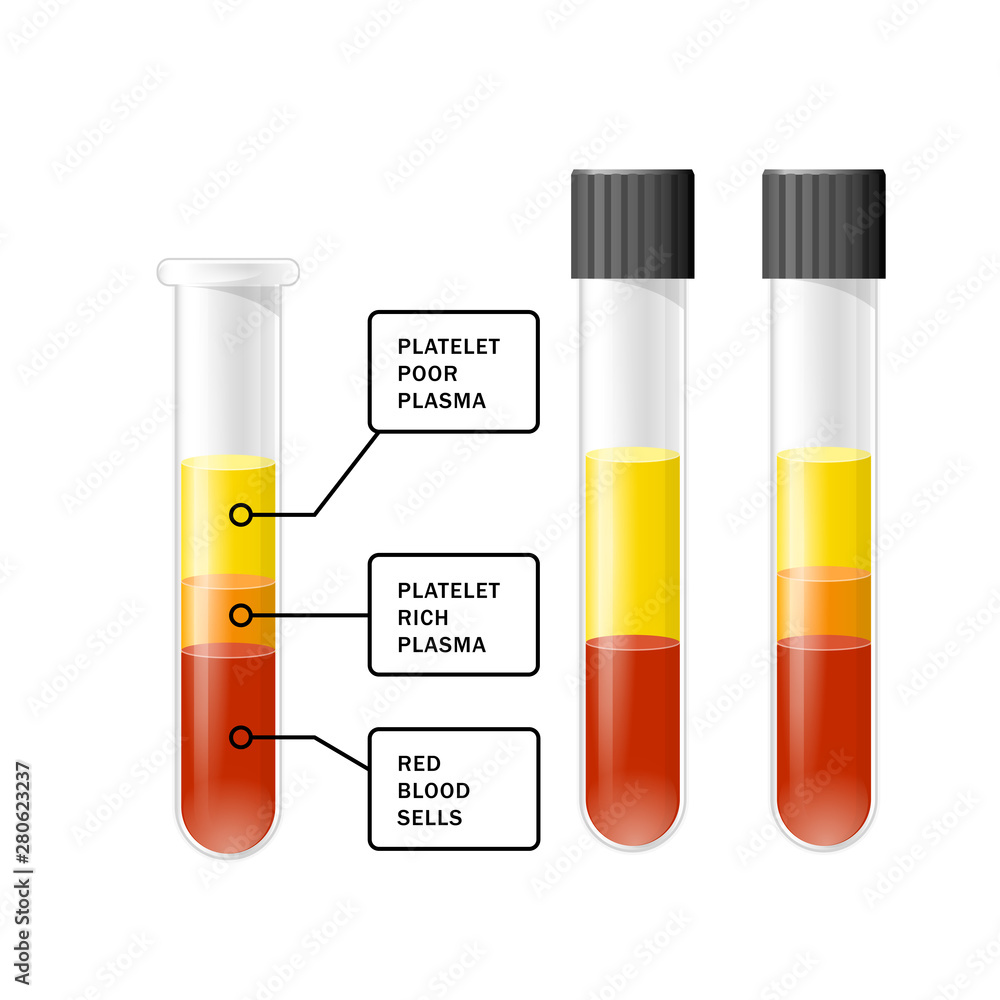 PLATELET POOR PLASMA

PLATELET RICH PLASMA

RED BLOOD SELLS

Adobe Stock | #280623237