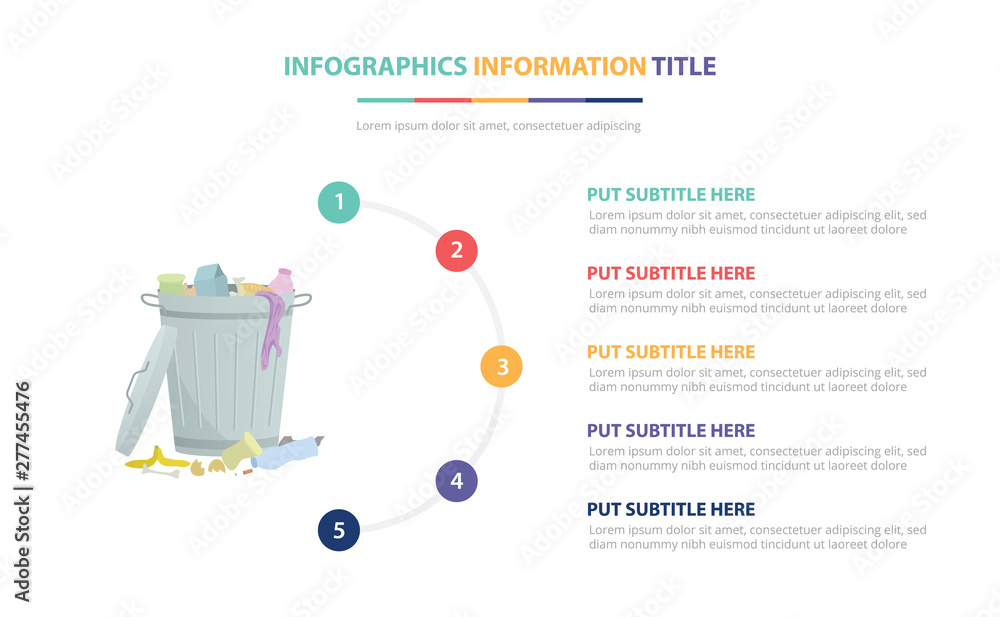 INFOGRAPHICS INFORMATION TITLE

Lorem ipsum dolor sit amet, consectetuer adipiscing

1

2

3

4

5

PUT SUBTITLE HERE
Lorem ipsum dolor sit amet, consectetuer adipiscing elit, sed diam nonummy nibh euismod tincidunt ut laoreet dolore

PUT SUBTITLE HERE
Lorem ipsum dolor sit amet, consectetuer adipiscing elit, sed diam nonummy nibh euismod tincidunt ut laoreet dolore

PUT SUBTITLE HERE
Lorem ipsum dolor sit amet, consectetuer adipiscing elit, sed diam nonummy nibh euismod tincidunt ut laoreet dolore

PUT SUBTITLE HERE
Lorem ipsum dolor sit amet, consectetuer adipiscing elit, sed diam nonummy nibh euismod tincidunt ut laoreet dolore

PUT SUBTITLE HERE
Lorem ipsum dolor sit amet, consectetuer adipiscing elit, sed diam nonummy nibh euismod tincidunt ut laoreet dolore

Adobe Stock | #277455476