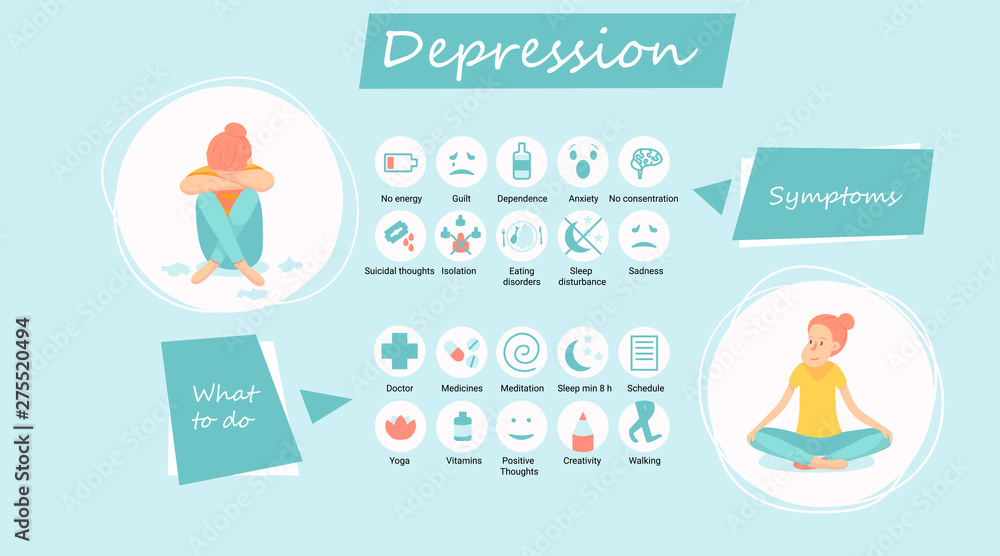 Depression

No energy
Guilt
Dependence
Anxiety
No consentration

Suicidal thoughts
Isolation
Eating disorders
Sleep disturbance
Sadness

Symptoms

What to do

Doctor
Medicines
Meditation
Sleep min 8 h
Schedule

Yoga
Vitamins
Positive Thoughts
Creativity
Walking

Adobe Stock | #275520494