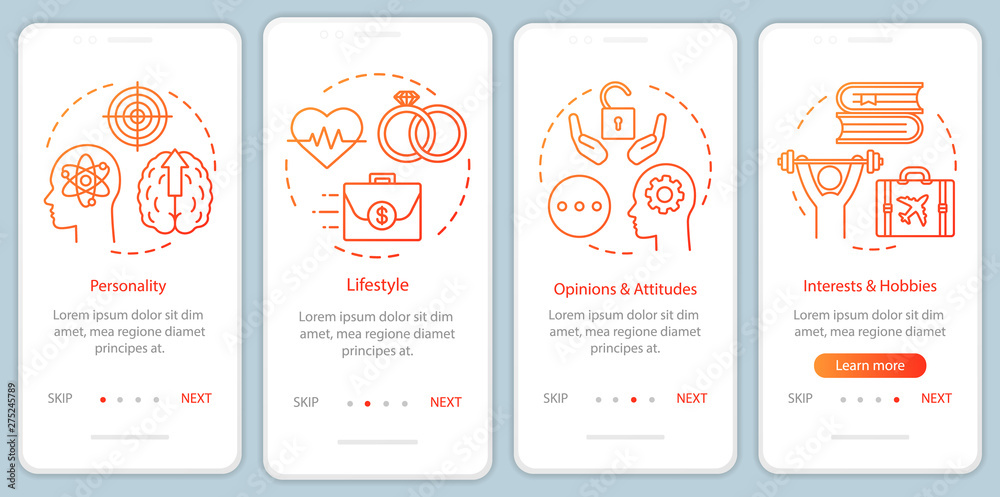 Personality

Lorem ipsum dolor sit dim amet, mea regione diamet principes at.

SKIP NEXT

Lifestyle

Lorem ipsum dolor sit dim amet, mea regione diamet principes at.

SKIP NEXT

Opinions & Attitudes

Lorem ipsum dolor sit dim amet, mea regione diamet principes at.

SKIP NEXT

Interests & Hobbies

Lorem ipsum dolor sit dim amet, mea regione diamet

Learn more

SKIP NEXT

275245789