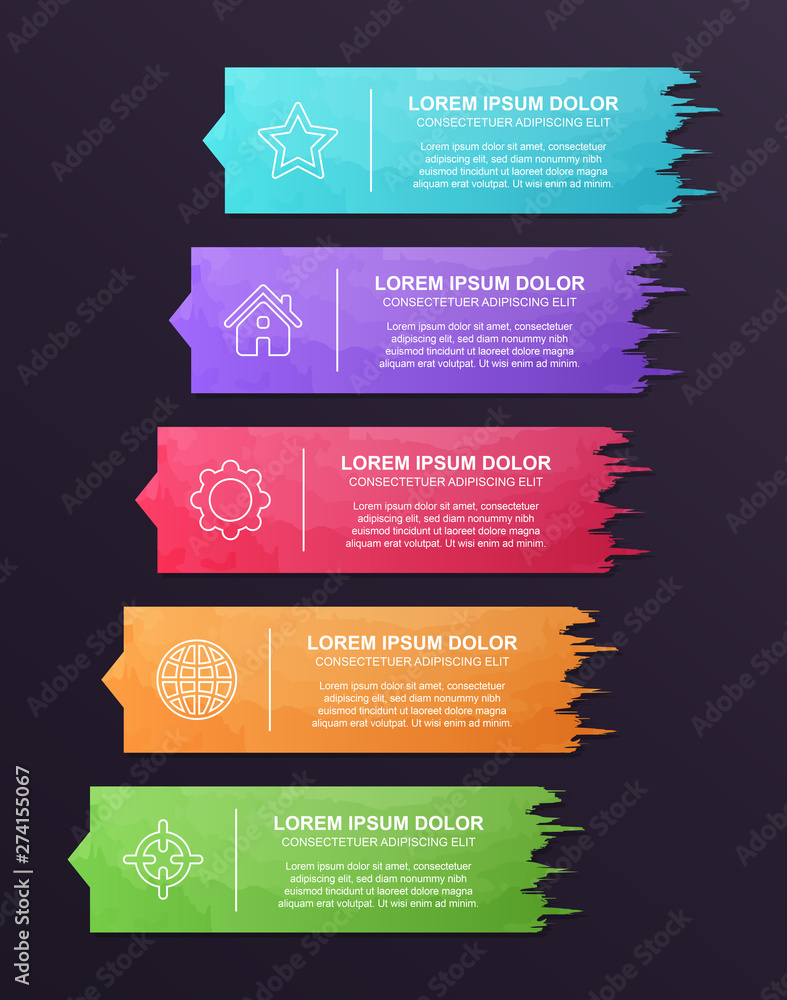 LOREM IPSUM DOLOR
CONSECTETUER ADIPISCING ELIT

Lorem ipsum dolor sit amet, consectetuer adipiscing elit, sed diam nonummy nibh euismod tincidunt ut laoreet dolore magna aliquam erat volutpat. Ut wisi enim ad minim.

LOREM IPSUM DOLOR
CONSECTETUER ADIPISCING ELIT

Lorem ipsum dolor sit amet, consectetuer adipiscing elit, sed diam nonummy nibh euismod tincidunt ut laoreet dolore magna aliquam erat volutpat. Ut wisi enim ad minim.

LOREM IPSUM DOLOR
CONSECTETUER ADIPISCING ELIT

Lorem ipsum dolor sit amet, consectetuer adipiscing elit, sed diam nonummy nibh euismod tincidunt ut laoreet dolore magna aliquam erat volutpat. Ut wisi enim ad minim.

LOREM IPSUM DOLOR
CONSECTETUER ADIPISCING ELIT

Lorem ipsum dolor sit amet, consectetuer adipiscing elit, sed diam nonummy nibh euismod tincidunt ut laoreet dolore magna aliquam erat volutpat. Ut wisi enim ad minim.

LOREM IPSUM DOLOR
CONSECTETUER ADIPISCING ELIT

Lorem ipsum dolor sit amet, consectetuer adipiscing elit, sed diam nonummy nibh euismod tincidunt ut laoreet dolore magna aliquam erat volutpat. Ut wisi enim ad minim.

Adobe Stock | #274155067