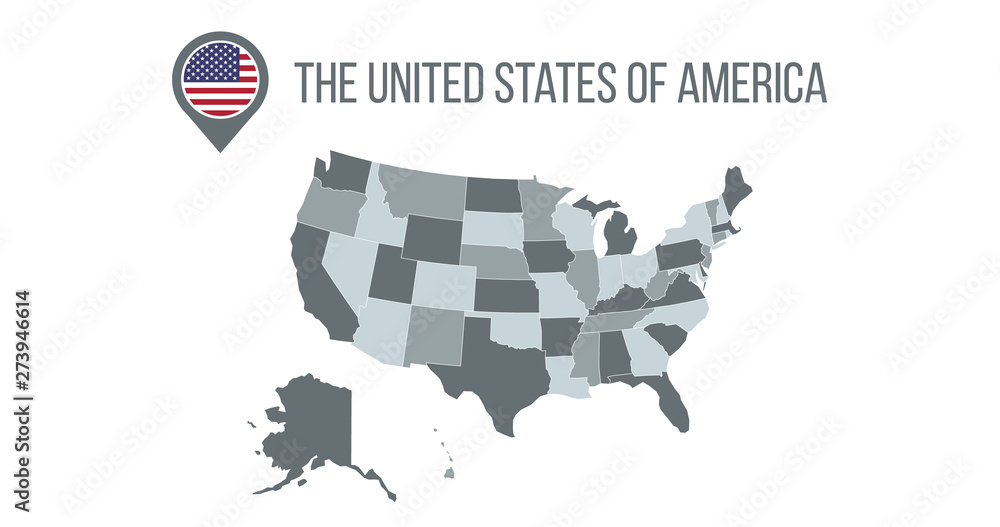 THE UNITED STATES OF AMERICA

Adobe Stock | #273946614