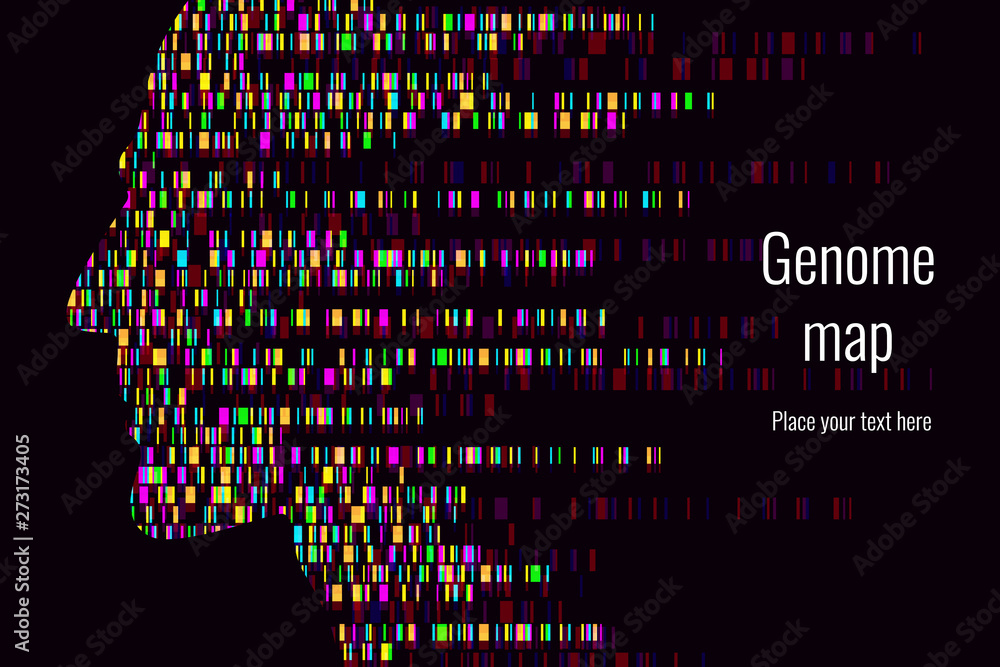 Genome map

Place your text here

Adobe Stock | #273173405