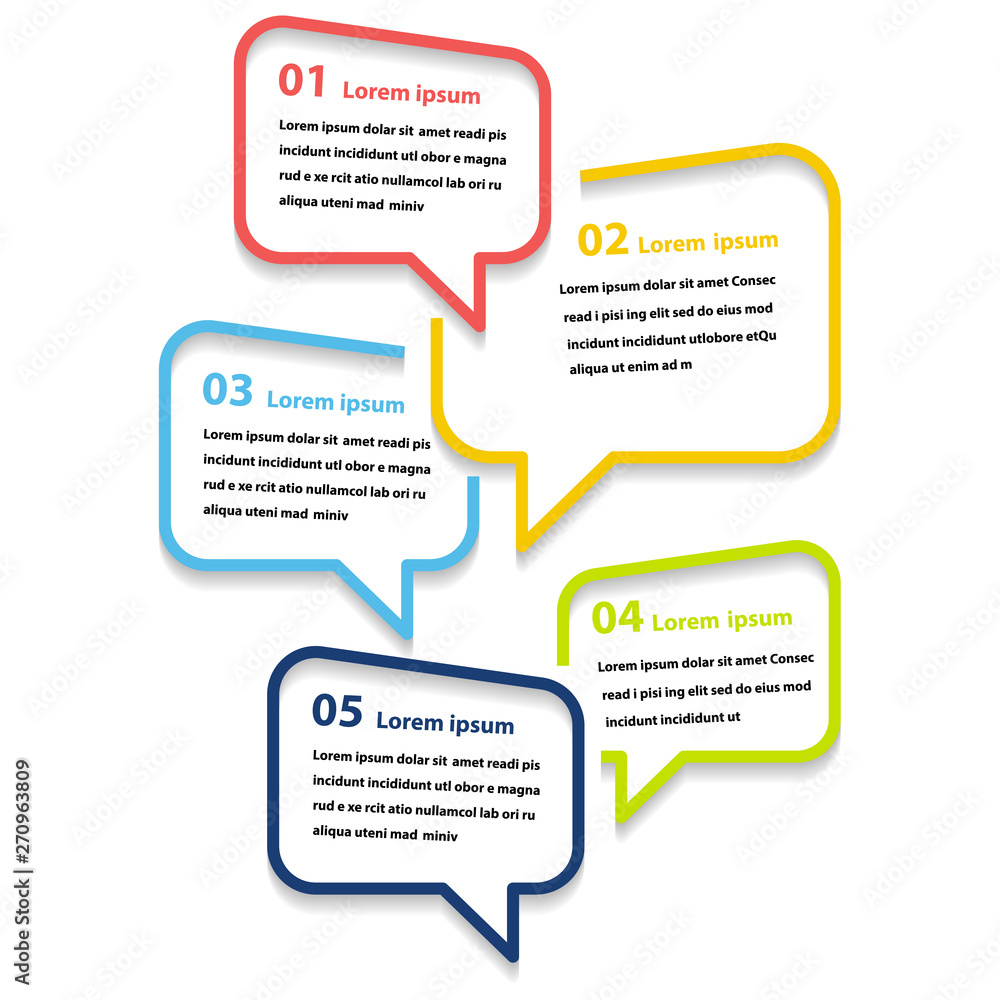 01 Lorem ipsum

Lorem ipsum dolar sit amet readi pis incidunt incididunt utl obor e magna rud e xe rcit atio nullamcol lab ori ru aliqua uteni mad miniv

02 Lorem ipsum

Lorem ipsum dolar sit amet Consec read i pisi ing elit sed do eius mod incidunt incididunt utlobore etQu aliqua ut enim ad m

03 Lorem ipsum

Lorem ipsum dolar sit amet readi pis incidunt incididunt utl obor e magna rud e xe rcit atio nullamcol lab ori ru aliqua uteni mad miniv

04 Lorem ipsum

Lorem ipsum dolar sit amet Consec read i pisi ing elit sed do eius mod incidunt incididunt ut

05 Lorem ipsum

Lorem ipsum dolar sit amet readi pis incidunt incididunt utl obor e magna rud e xe rcit atio nullamcol lab ori ru aliqua uteni mad miniv

Adobe Stock | #270963809