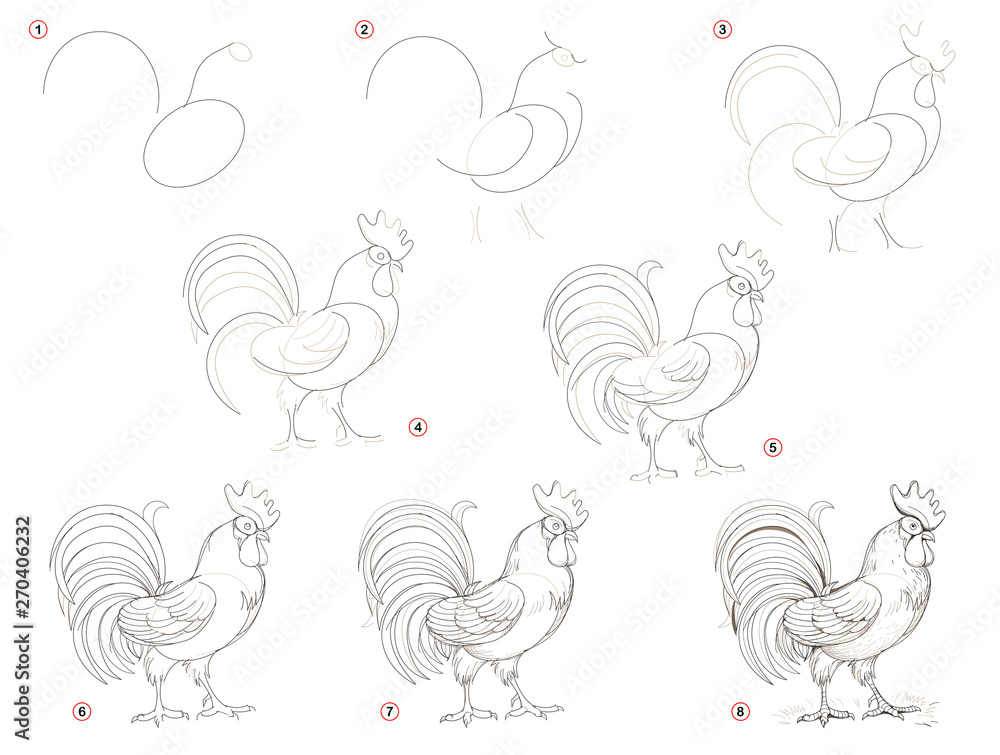 1
2
3
4
5
6
7
8
Adobe Stock | #270406232