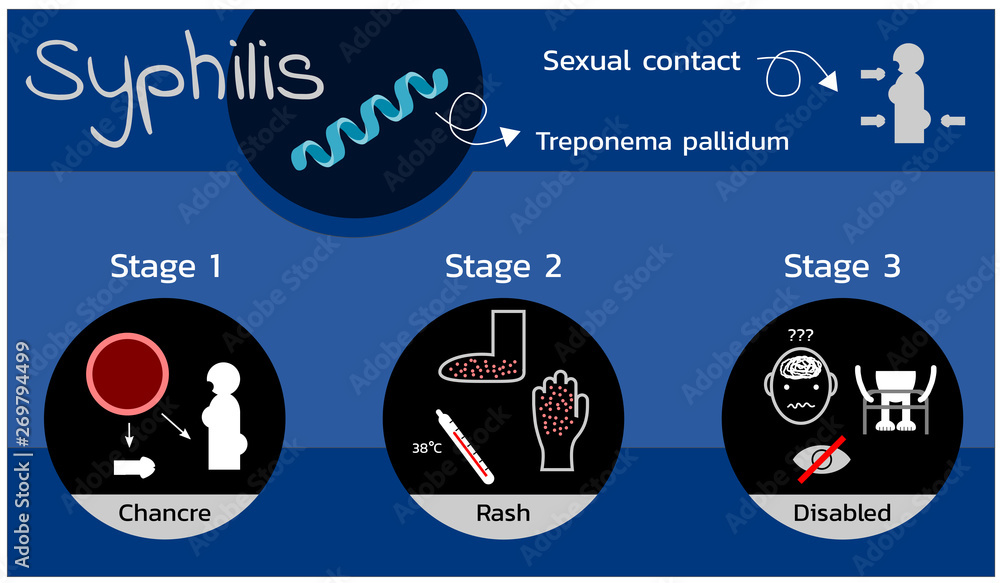 Syphilis

Sexual contact

Treponema pallidum

Stage 1

Chancre

Stage 2

38°C

Rash

Stage 3

???

Disabled

Adobe Stock | #269794499