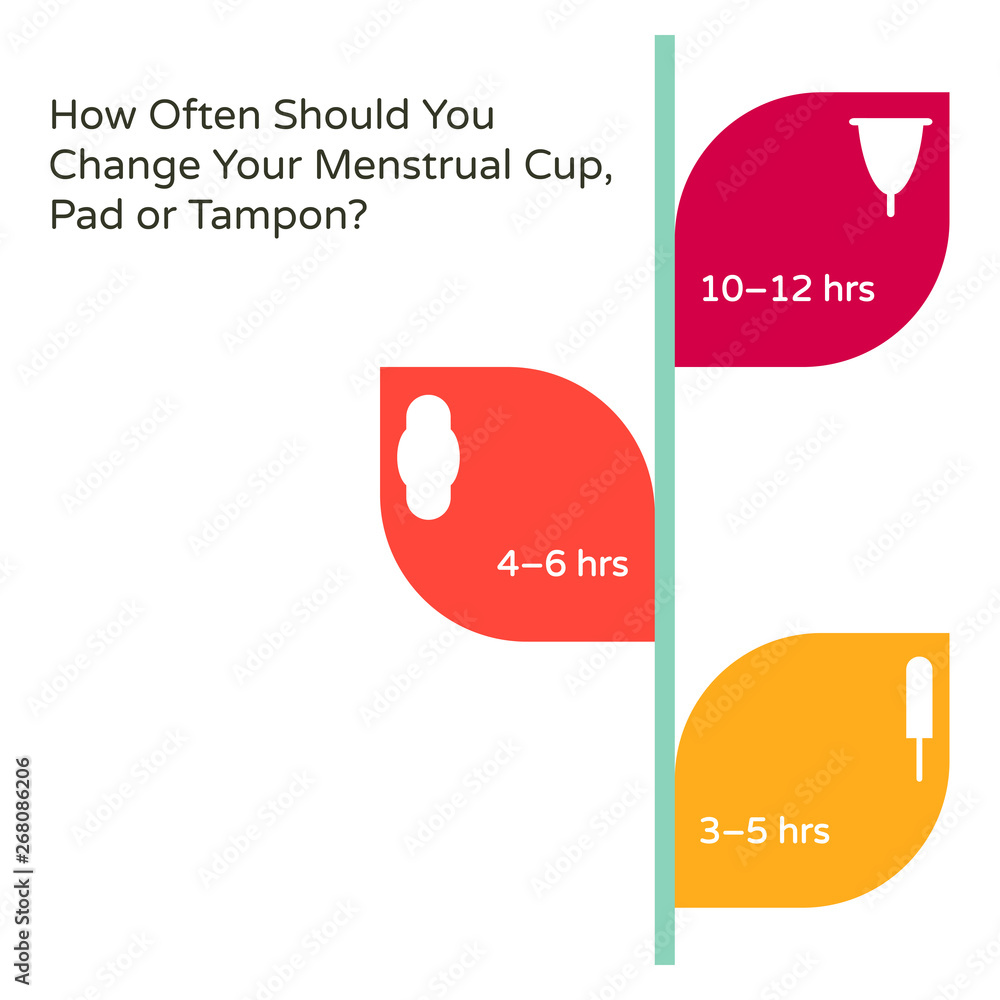 How Often Should You Change Your Menstrual Cup, Pad or Tampon?

10–12 hrs

4–6 hrs

3–5 hrs

Adobe Stock | #268086206