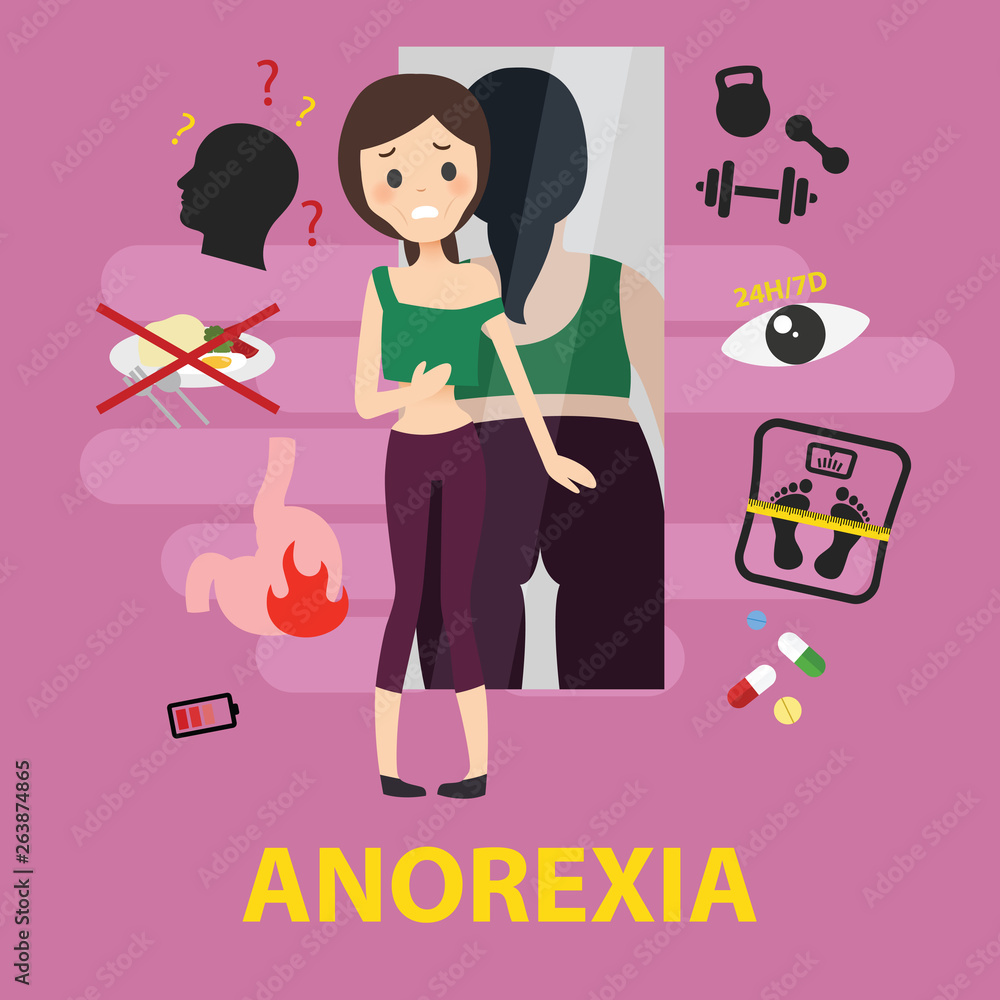 ?
?
?
?
24H/7D
ANOREXIA
Adobe Stock | #263874865