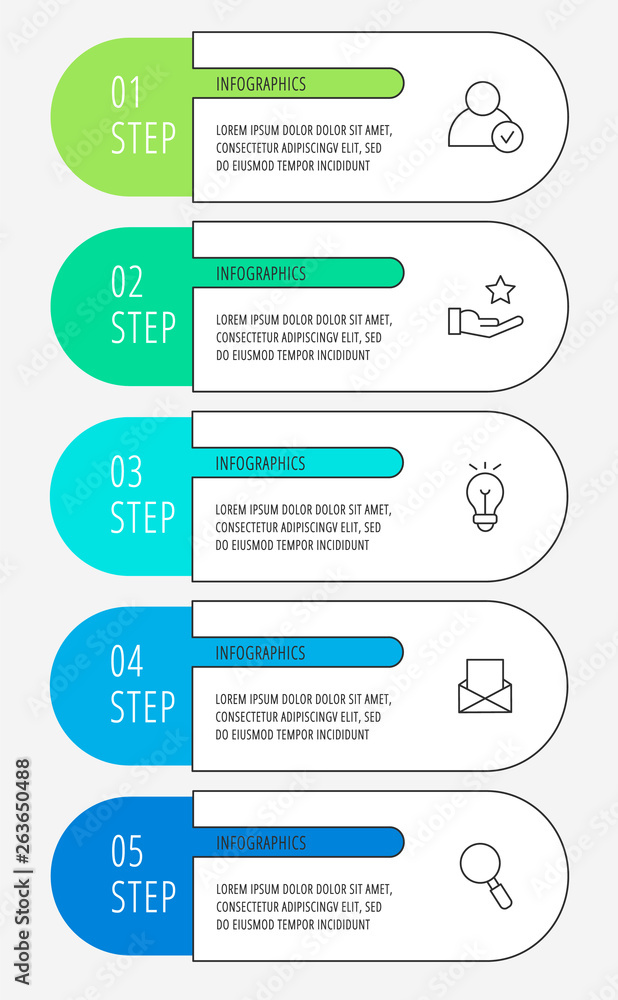 01
STEP

INFOGRAPHICS

LOREM IPSUM DOLOR DOLOR SIT AMET, CONSECTETUR ADIPISCINGV ELIT, SED DO EIUSMOD TEMPOR INCIDIDUNT

02
STEP

INFOGRAPHICS

LOREM IPSUM DOLOR DOLOR SIT AMET, CONSECTETUR ADIPISCINGV ELIT, SED DO EIUSMOD TEMPOR INCIDIDUNT

03
STEP

INFOGRAPHICS

LOREM IPSUM DOLOR DOLOR SIT AMET, CONSECTETUR ADIPISCINGV ELIT, SED DO EIUSMOD TEMPOR INCIDIDUNT

04
STEP

INFOGRAPHICS

LOREM IPSUM DOLOR DOLOR SIT AMET, CONSECTETUR ADIPISCINGV ELIT, SED DO EIUSMOD TEMPOR INCIDIDUNT

05
STEP

INFOGRAPHICS

LOREM IPSUM DOLOR DOLOR SIT AMET, CONSECTETUR ADIPISCINGV ELIT, SED DO EIUSMOD TEMPOR INCIDIDUNT

Adobe Stock | #263650488