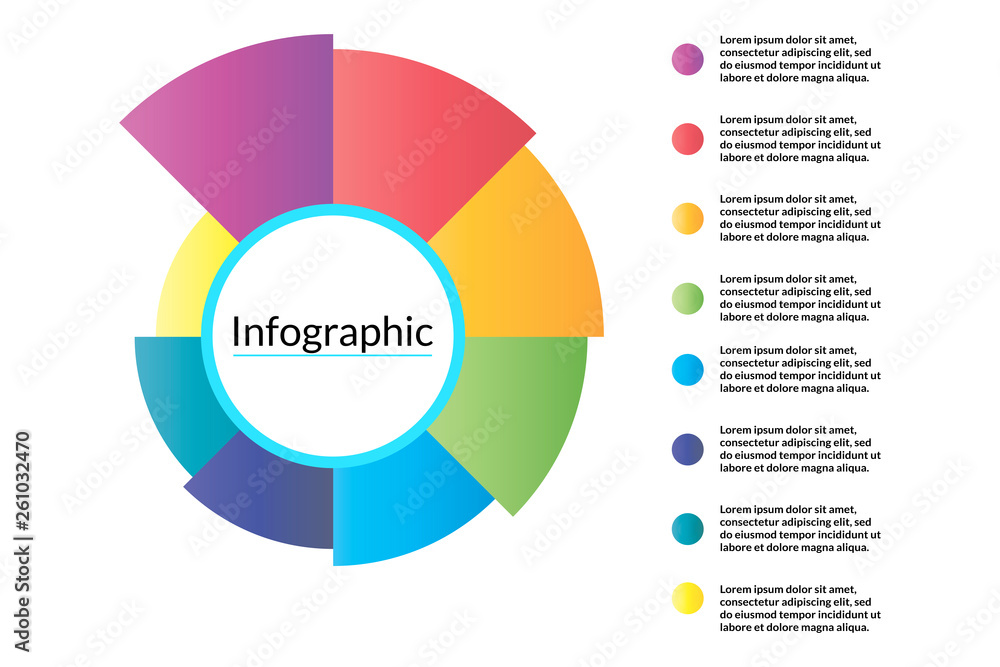 Infographic

Lorem ipsum dolor sit amet, consectetur adipiscing elit, sed do eiusmod tempor incididunt ut labore et dolore magna aliqua.

Lorem ipsum dolor sit amet, consectetur adipiscing elit, sed do eiusmod tempor incididunt ut labore et dolore magna aliqua.

Lorem ipsum dolor sit amet, consectetur adipiscing elit, sed do eiusmod tempor incididunt ut labore et dolore magna aliqua.

Lorem ipsum dolor sit amet, consectetur adipiscing elit, sed do eiusmod tempor incididunt ut labore et dolore magna aliqua.

Lorem ipsum dolor sit amet, consectetur adipiscing elit, sed do eiusmod tempor incididunt ut labore et dolore magna aliqua.

Lorem ipsum dolor sit amet, consectetur adipiscing elit, sed do eiusmod tempor incididunt ut labore et dolore magna aliqua.

Lorem ipsum dolor sit amet, consectetur adipiscing elit, sed do eiusmod tempor incididunt ut labore et dolore magna aliqua.

Lorem ipsum dolor sit amet, consectetur adipiscing elit, sed do eiusmod tempor incididunt ut labore et dolore magna aliqua.

Adobe Stock | #261032470