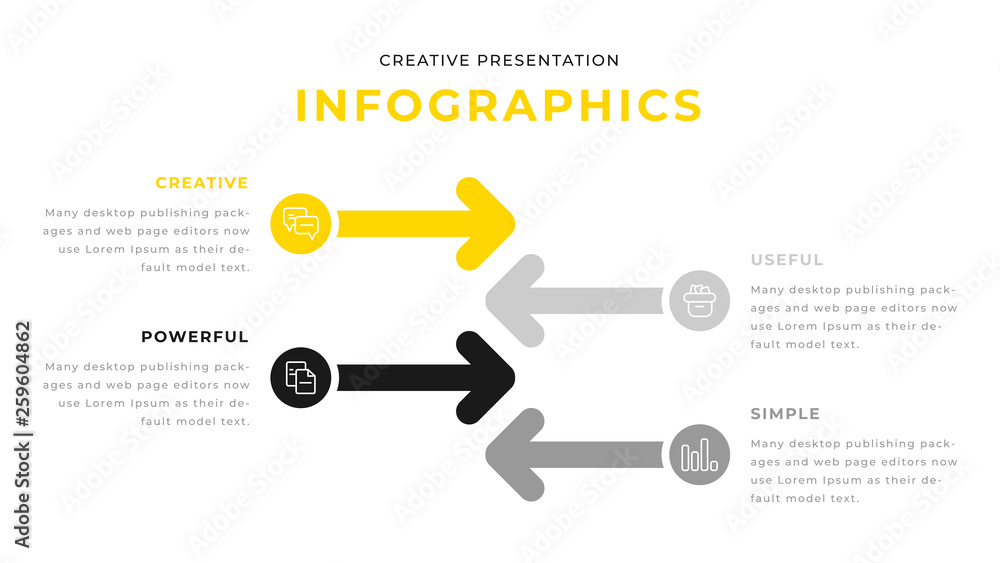 CREATIVE PRESENTATION

INFOGRAPHICS

CREATIVE

Many desktop publishing packages and web page editors now use Lorem Ipsum as their default model text.

USEFUL

Many desktop publishing packages and web page editors now use Lorem Ipsum as their default model text.

POWERFUL

Many desktop publishing packages and web page editors now use Lorem Ipsum as their default model text.

SIMPLE

Many desktop publishing packages and web page editors now use Lorem Ipsum as their default model text.

Adobe Stock | #259604862