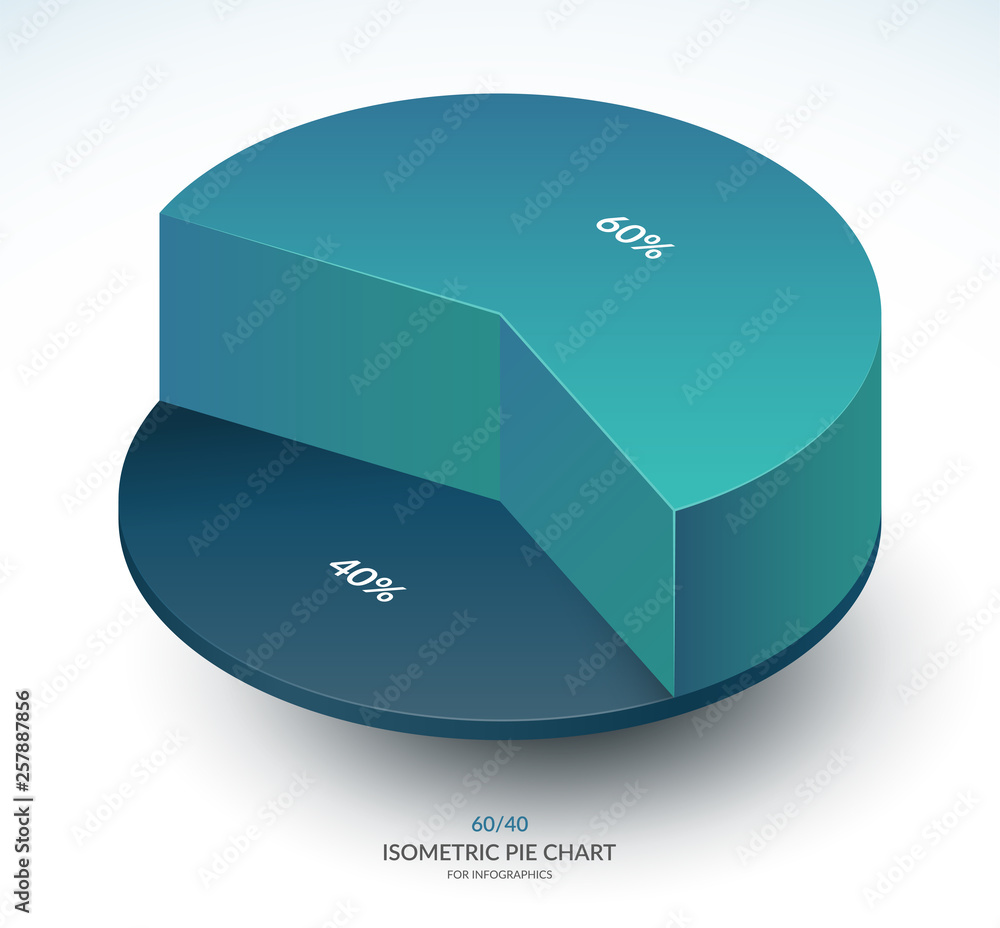 60%

40%

60/40
ISOMETRIC PIE CHART
FOR INFOGRAPHICS

Adobe Stock | #257887856