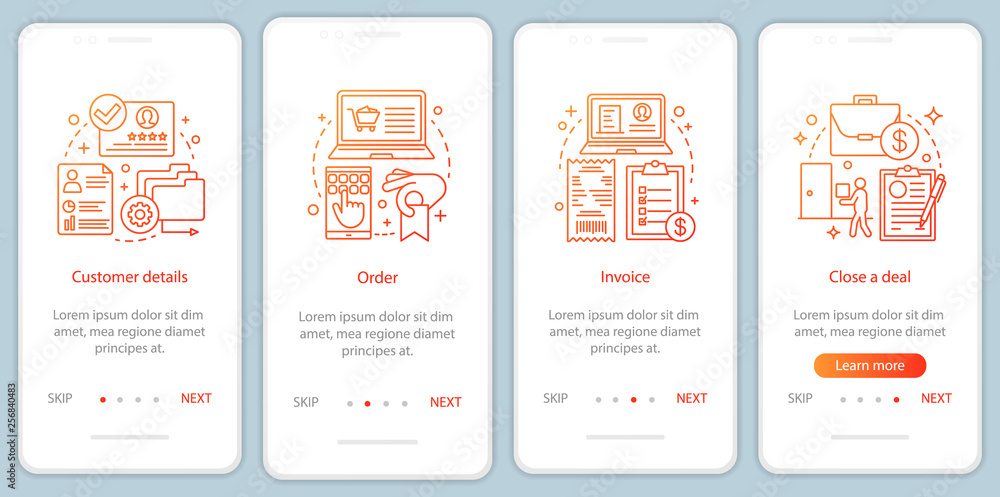 Customer details

Lorem ipsum dolor sit dim amet, mea regione diamet principes at.

SKIP NEXT

Order

Lorem ipsum dolor sit dim amet, mea regione diamet principes at.

SKIP NEXT

Invoice

Lorem ipsum dolor sit dim amet, mea regione diamet principes at.

SKIP NEXT

Close a deal

Lorem ipsum dolor sit dim amet, mea regione diamet

Learn more

SKIP NEXT

256840483