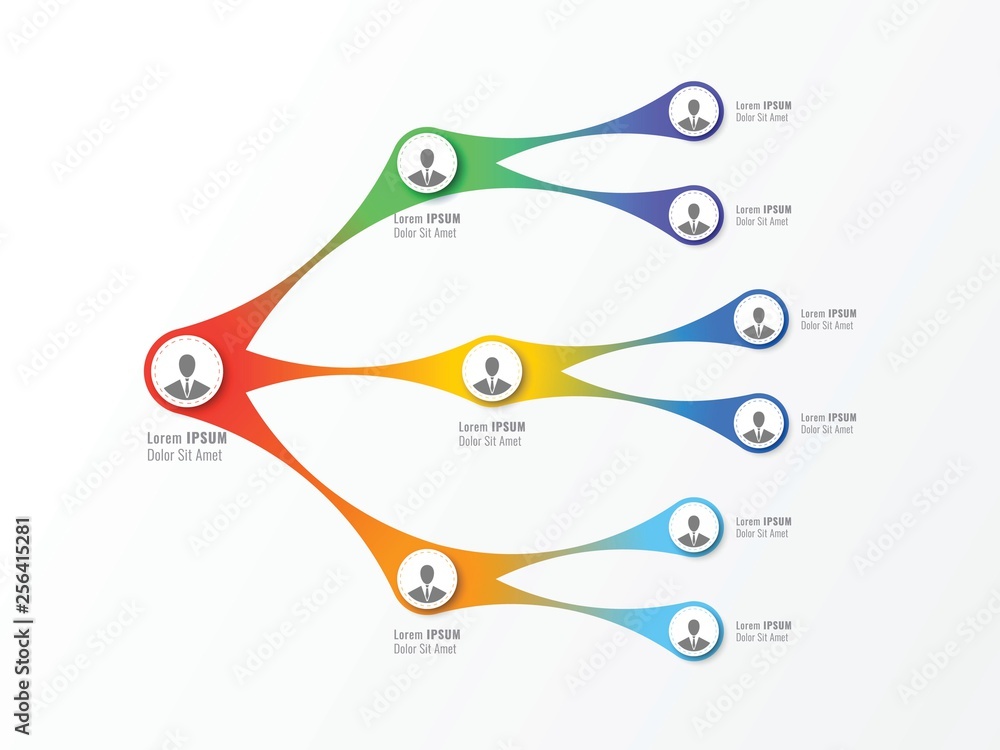 Lorem IPSUM
Dolor Sit Amet

Lorem IPSUM
Dolor Sit Amet

Lorem IPSUM
Dolor Sit Amet

Lorem IPSUM
Dolor Sit Amet

Lorem IPSUM
Dolor Sit Amet

Lorem IPSUM
Dolor Sit Amet

Lorem IPSUM
Dolor Sit Amet

Lorem IPSUM
Dolor Sit Amet

Lorem IPSUM
Dolor Sit Amet

Lorem IPSUM
Dolor Sit Amet

Adobe Stock | #256415281