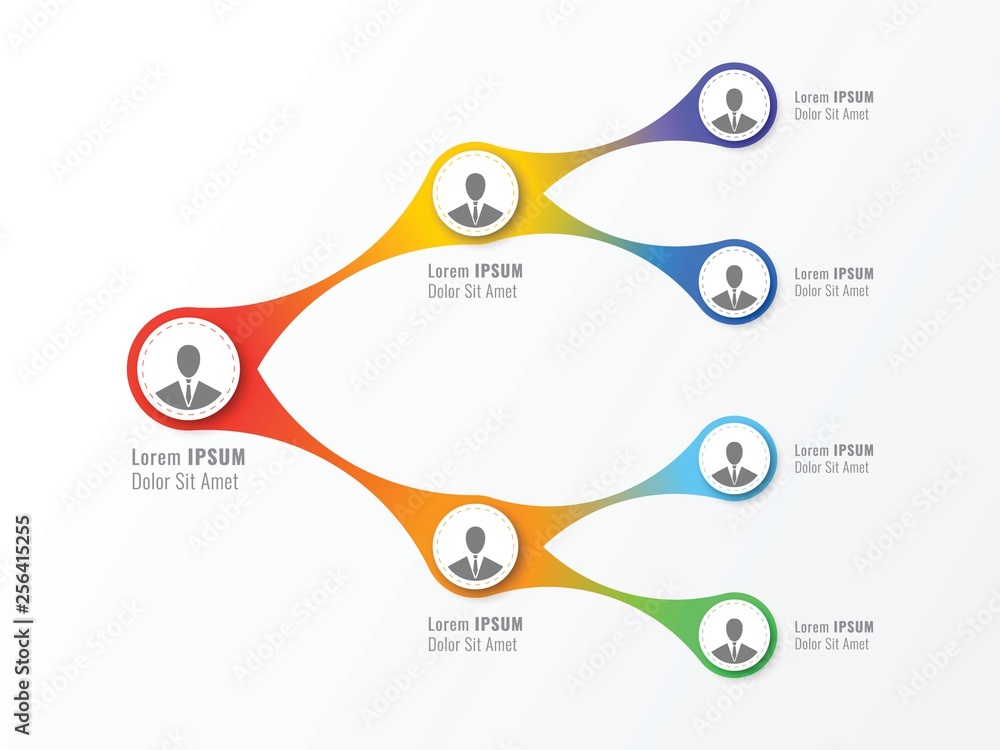 Lorem IPSUM
Dolor Sit Amet

Lorem IPSUM
Dolor Sit Amet

Lorem IPSUM
Dolor Sit Amet

Lorem IPSUM
Dolor Sit Amet

Lorem IPSUM
Dolor Sit Amet

Lorem IPSUM
Dolor Sit Amet

Lorem IPSUM
Dolor Sit Amet

Adobe Stock | #256415255