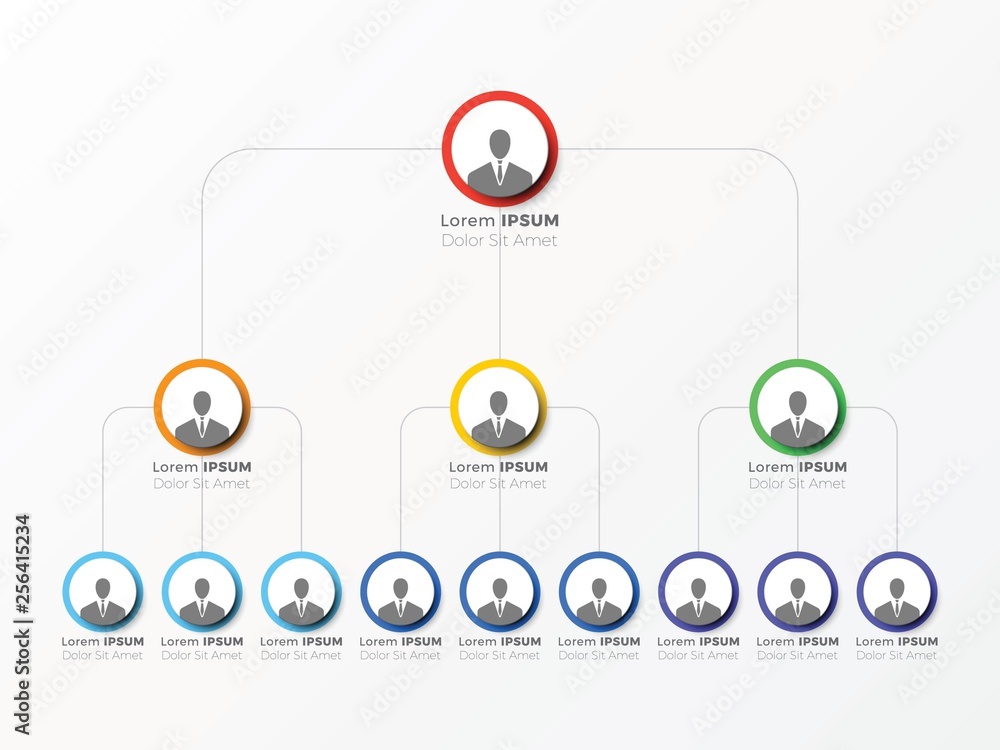 Lorem IPSUM
Dolor Sit Amet

Lorem IPSUM
Dolor Sit Amet

Lorem IPSUM
Dolor Sit Amet

Lorem IPSUM
Dolor Sit Amet

Lorem IPSUM
Dolor Sit Amet

Lorem IPSUM
Dolor Sit Amet

Lorem IPSUM
Dolor Sit Amet

Lorem IPSUM
Dolor Sit Amet

Lorem IPSUM
Dolor Sit Amet

Lorem IPSUM
Dolor Sit Amet

Lorem IPSUM
Dolor Sit Amet

Lorem IPSUM
Dolor Sit Amet

Lorem IPSUM
Dolor Sit Amet

Adobe Stock | #256415234