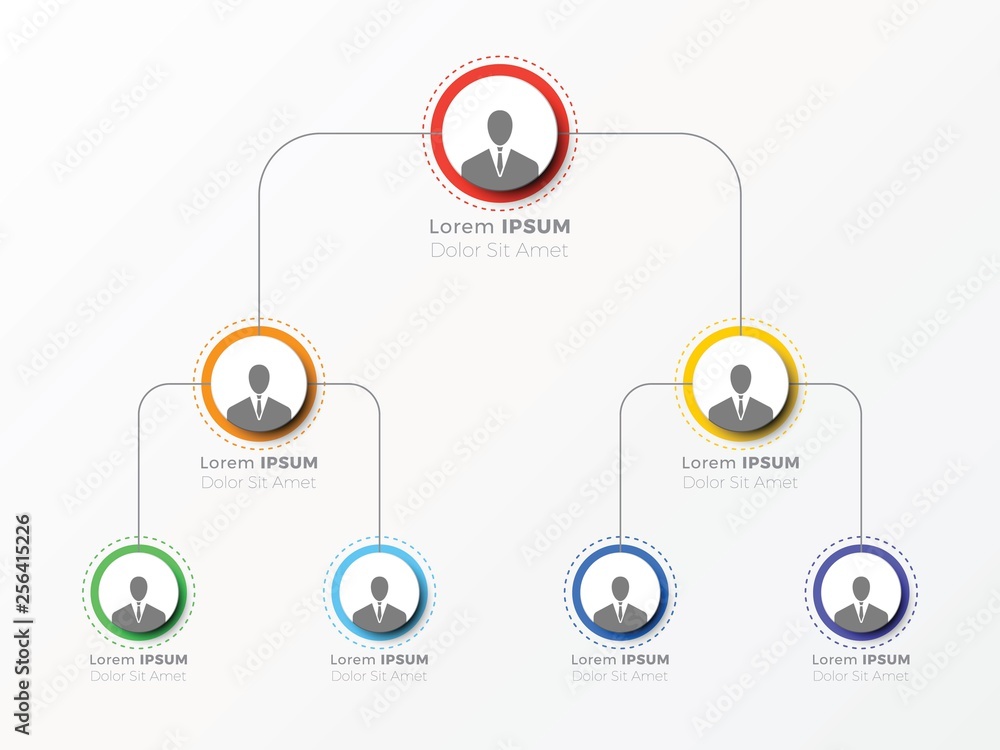 Lorem IPSUM
Dolor Sit Amet

Lorem IPSUM
Dolor Sit Amet

Lorem IPSUM
Dolor Sit Amet

Lorem IPSUM
Dolor Sit Amet

Lorem IPSUM
Dolor Sit Amet

Lorem IPSUM
Dolor Sit Amet

Lorem IPSUM
Dolor Sit Amet

Adobe Stock | #256415226