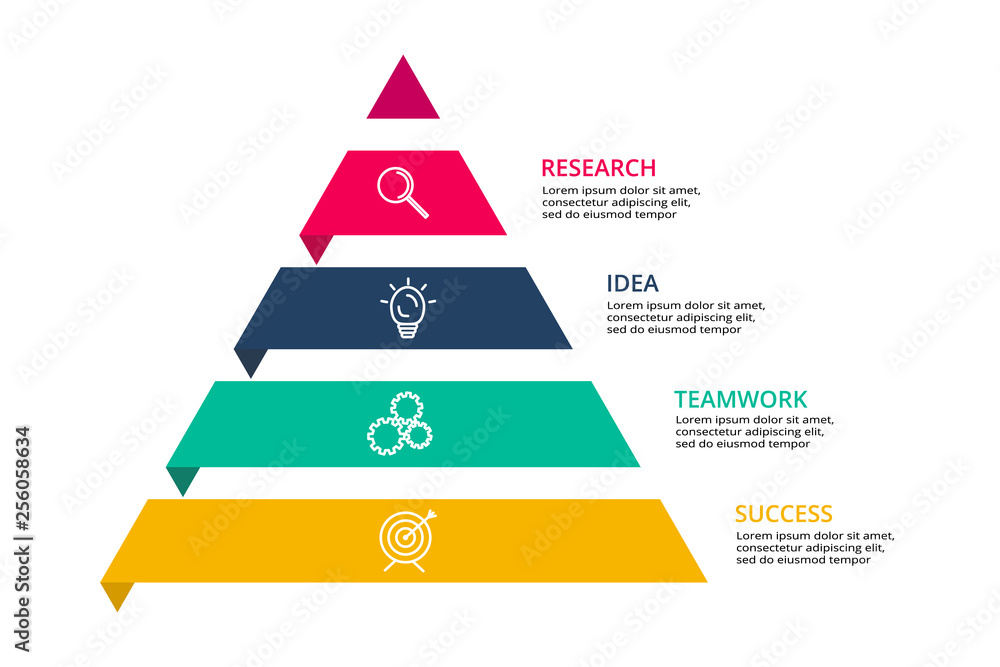 RESEARCH
Lorem ipsum dolor sit amet, consectetur adipiscing elit, sed do eiusmod tempor

IDEA
Lorem ipsum dolor sit amet, consectetur adipiscing elit, sed do eiusmod tempor

TEAMWORK
Lorem ipsum dolor sit amet, consectetur adipiscing elit, sed do eiusmod tempor

SUCCESS
Lorem ipsum dolor sit amet, consectetur adipiscing elit, sed do eiusmod tempor

Adobe Stock | #256058634