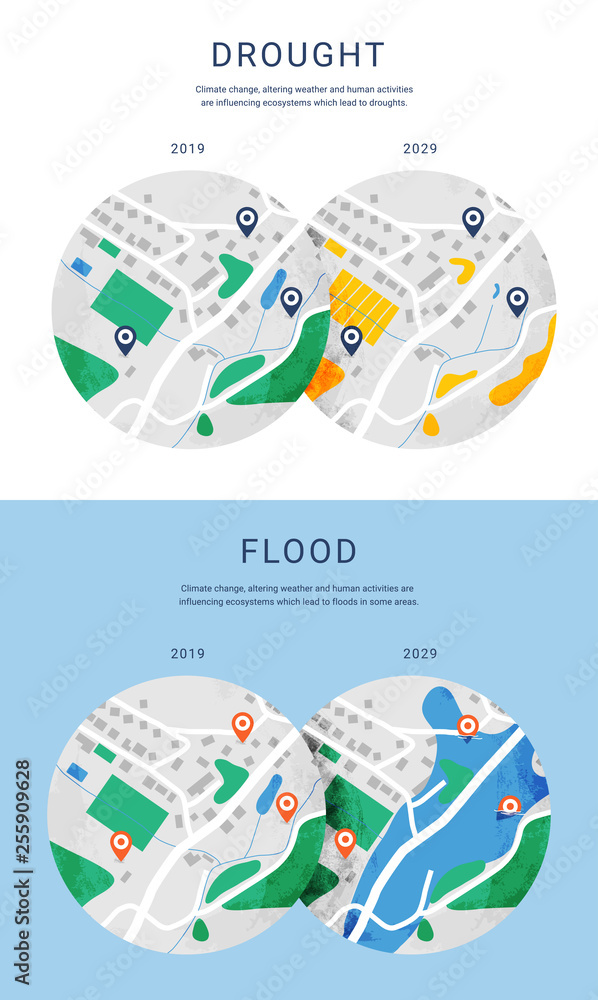 DROUGHT

Climate change, altering weather and human activities are influencing ecosystems which lead to droughts.

2019

2029

FLOOD

Climate change, altering weather and human activities are influencing ecosystems which lead to floods in some areas.

2019

2029

Adobe Stock | #255909628