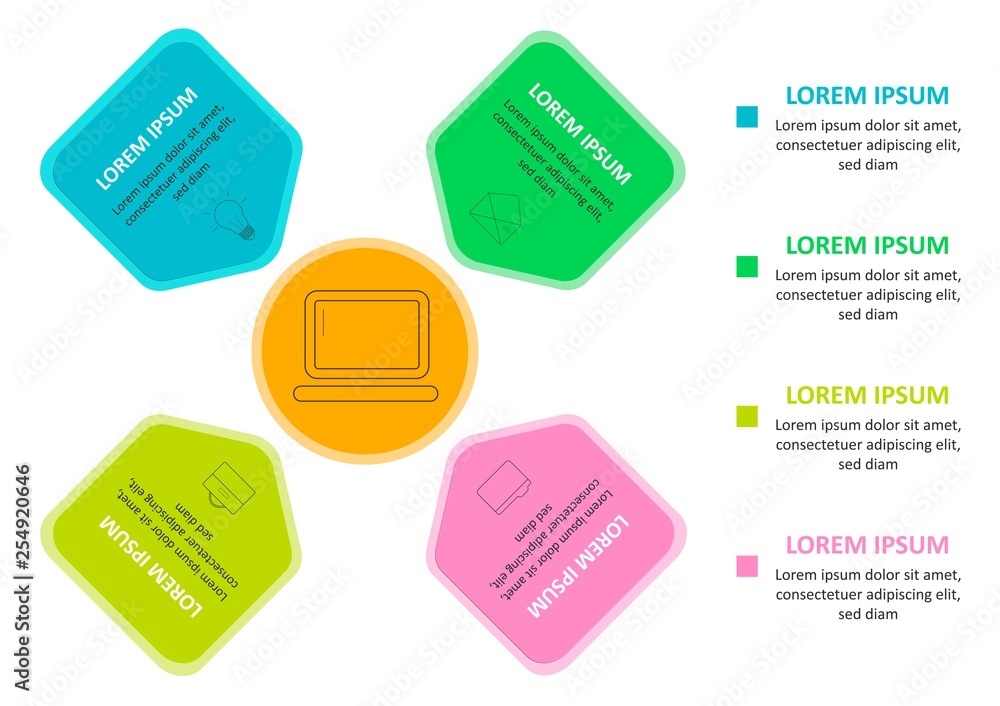 LOREM IPSUM
Lorem ipsum dolor sit amet, consectetuer adipiscing elit, sed diam

LOREM IPSUM
Lorem ipsum dolor sit amet, consectetuer adipiscing elit, sed diam

LOREM IPSUM
Lorem ipsum dolor sit amet, consectetuer adipiscing elit, sed diam

LOREM IPSUM
Lorem ipsum dolor sit amet, consectetuer adipiscing elit, sed diam

LOREM IPSUM
Lorem ipsum dolor sit amet, consectetuer adipiscing elit, sed diam

LOREM IPSUM
Lorem ipsum dolor sit amet, consectetuer adipiscing elit, sed diam

LOREM IPSUM
Lorem ipsum dolor sit amet, consectetuer adipiscing elit, sed diam

LOREM IPSUM
Lorem ipsum dolor sit amet, consectetuer adipiscing elit, sed diam

Adobe Stock | #254920646