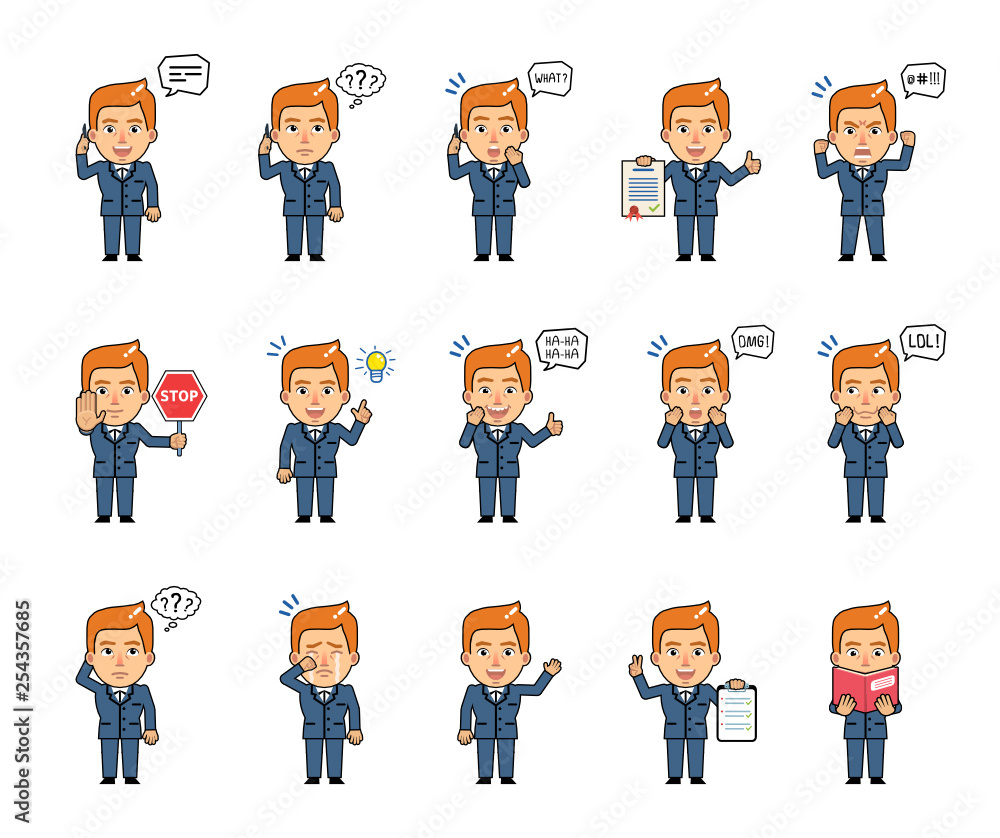 ???

WHAT?

@#!!!

STOP

HA-HA
HA-HA

OMG!

LOL!

???

Adobe Stock | #254357685