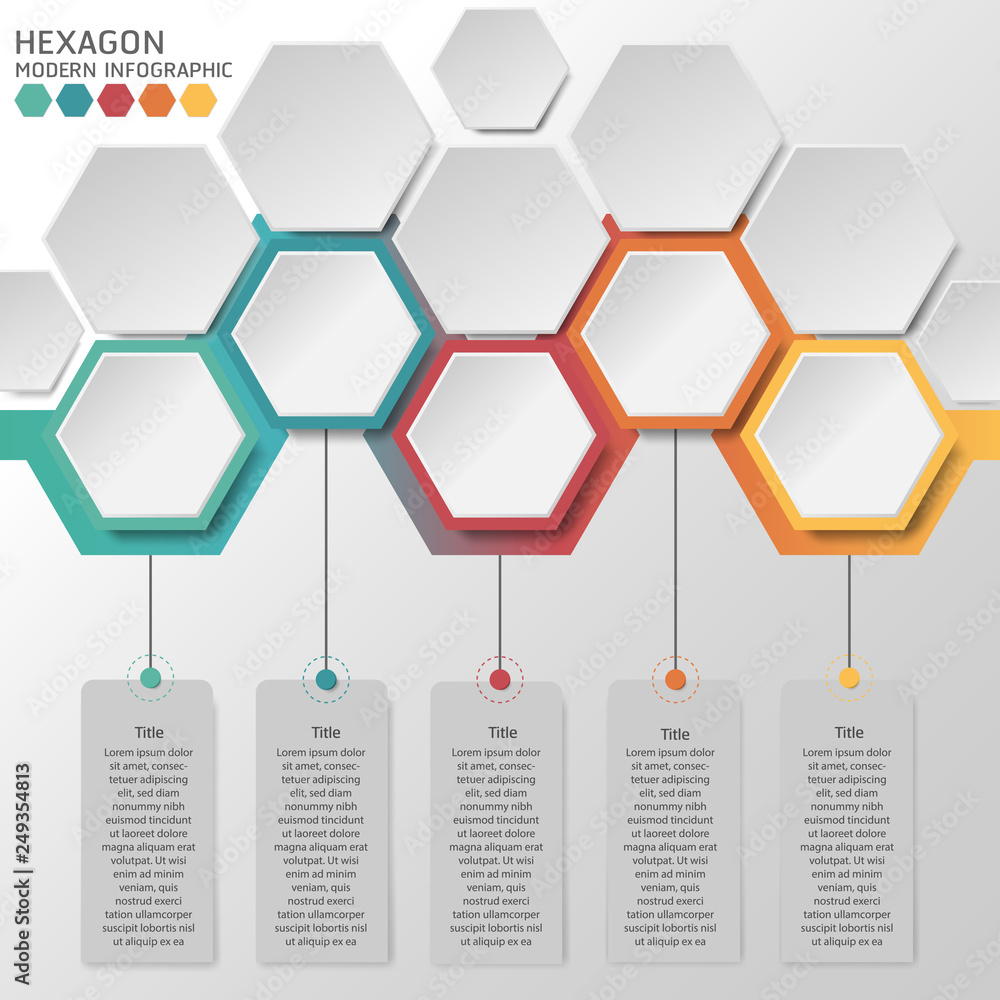 HEXAGON
MODERN INFOGRAPHIC

Title
Lorem ipsum dolor sit amet, consectetuer adipiscing elit, sed diam nonummy nibh euismod tincidunt ut laoreet dolore magna aliquam erat volutpat. Ut wisi enim ad minim veniam, quis nostrud exerci tation ullamcorper suscipit lobortis nisl ut aliquip ex ea

Title
Lorem ipsum dolor sit amet, consectetuer adipiscing elit, sed diam nonummy nibh euismod tincidunt ut laoreet dolore magna aliquam erat volutpat. Ut wisi enim ad minim veniam, quis nostrud exerci tation ullamcorper suscipit lobortis nisl ut aliquip ex ea

Title
Lorem ipsum dolor sit amet, consectetuer adipiscing elit, sed diam nonummy nibh euismod tincidunt ut laoreet dolore magna aliquam erat volutpat. Ut wisi enim ad minim veniam, quis nostrud exerci tation ullamcorper suscipit lobortis nisl ut aliquip ex ea

Title
Lorem ipsum dolor sit amet, consectetuer adipiscing elit, sed diam nonummy nibh euismod tincidunt ut laoreet dolore magna aliquam erat volutpat. Ut wisi enim ad minim veniam, quis nostrud exerci tation ullamcorper suscipit lobortis nisl ut aliquip ex ea

Title
Lorem ipsum dolor sit amet, consectetuer adipiscing elit, sed diam nonummy nibh euismod tincidunt ut laoreet dolore magna aliquam erat volutpat. Ut wisi enim ad minim veniam, quis nostrud exerci tation ullamcorper suscipit lobortis nisl ut aliquip ex ea

Adobe Stock | #249354813