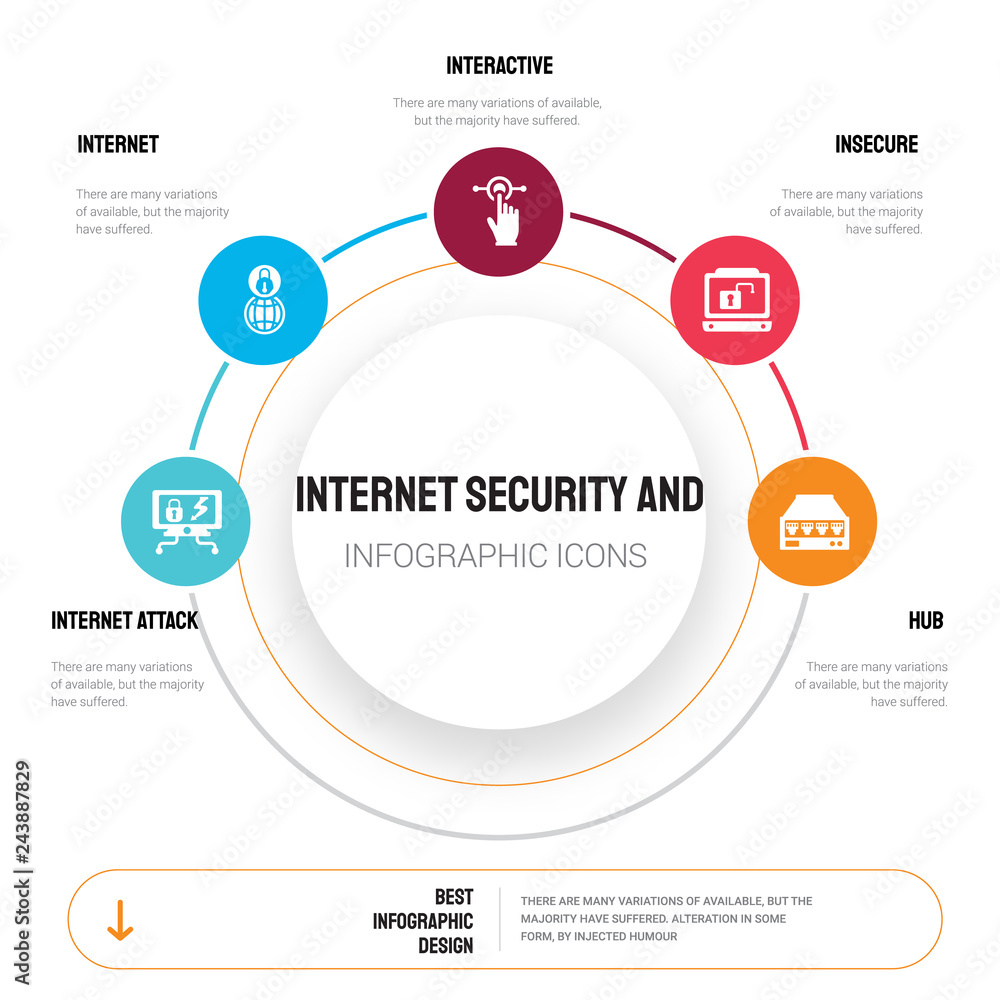 INTERACTIVE

There are many variations of available, but the majority have suffered.

INTERNET

There are many variations of available, but the majority have suffered.

INSECURE

There are many variations of available, but the majority have suffered.

INTERNET SECURITY AND

INFOGRAPHIC ICONS

INTERNET ATTACK

There are many variations of available, but the majority have suffered.

HUB

There are many variations of available, but the majority have suffered.

BEST INFOGRAPHIC DESIGN

THERE ARE MANY VARIATIONS OF AVAILABLE, BUT THE MAJORITY HAVE SUFFERED. ALTERATION IN SOME FORM, BY INJECTED HUMOUR

Adobe Stock | #243887829