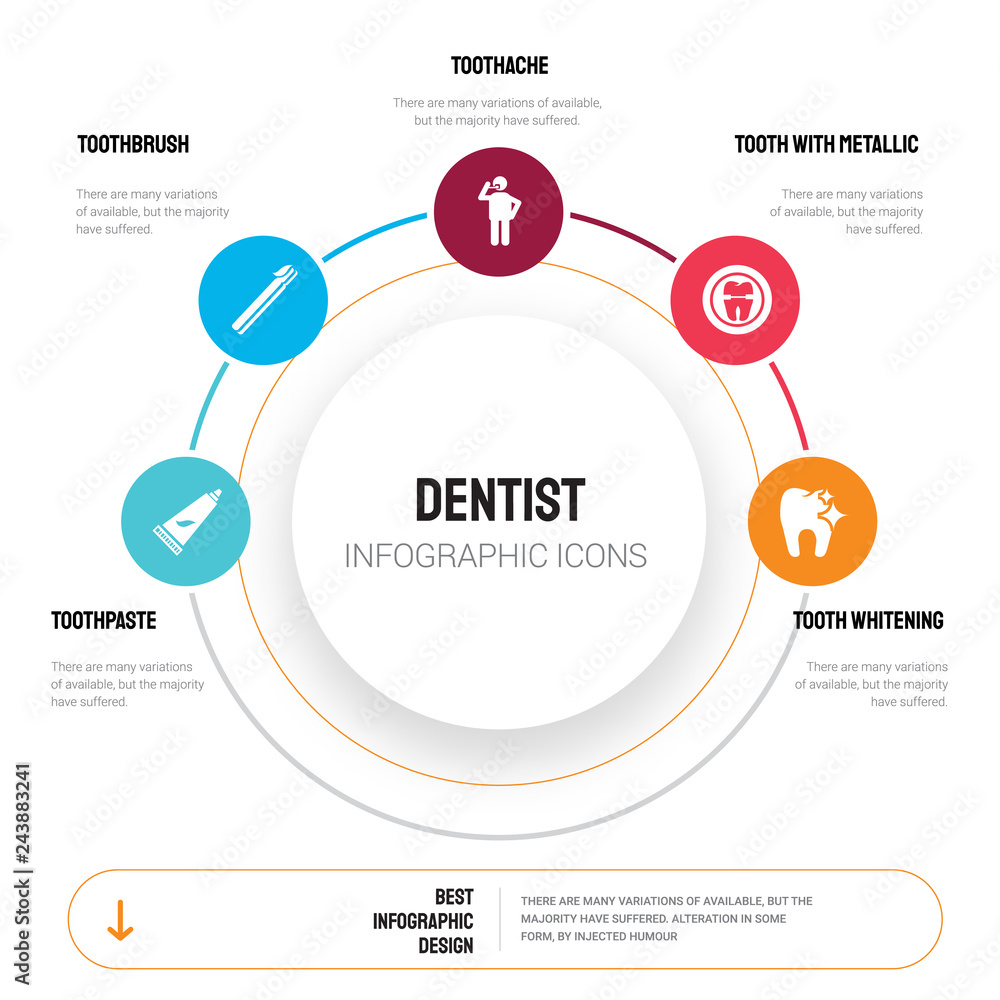 TOOTHACHE

There are many variations of available, but the majority have suffered.

TOOTHBRUSH

There are many variations of available, but the majority have suffered.

TOOTH WITH METALLIC

There are many variations of available, but the majority have suffered.

DENTIST

INFOGRAPHIC ICONS

TOOTHPASTE

There are many variations of available, but the majority have suffered.

TOOTH WHITENING

There are many variations of available, but the majority have suffered.

BEST INFOGRAPHIC DESIGN

THERE ARE MANY VARIATIONS OF AVAILABLE, BUT THE MAJORITY HAVE SUFFERED. ALTERATION IN SOME FORM, BY INJECTED HUMOUR

Adobe Stock | #243883241