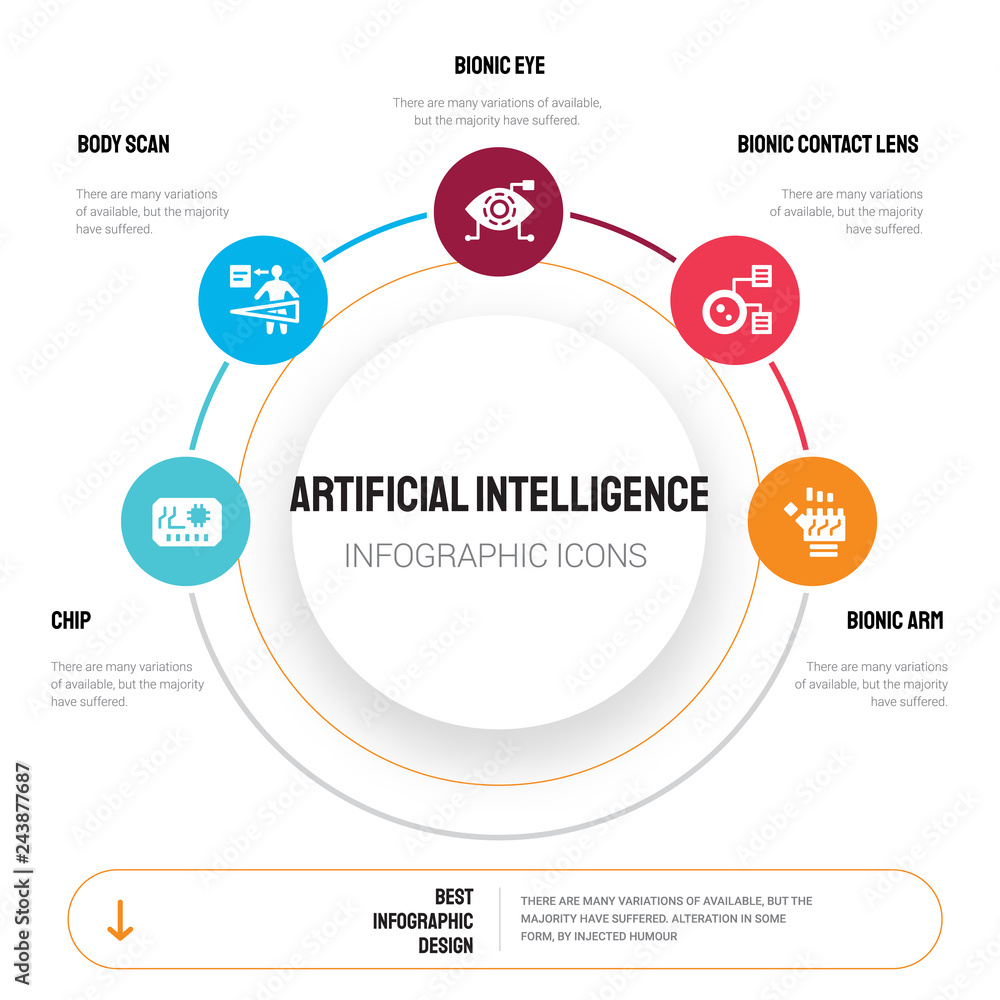 BIONIC EYE

There are many variations of available, but the majority have suffered.

BODY SCAN

There are many variations of available, but the majority have suffered.

BIONIC CONTACT LENS

There are many variations of available, but the majority have suffered.

ARTIFICIAL INTELLIGENCE

INFOGRAPHIC ICONS

CHIP

There are many variations of available, but the majority have suffered.

BIONIC ARM

There are many variations of available, but the majority have suffered.

BEST INFOGRAPHIC DESIGN

THERE ARE MANY VARIATIONS OF AVAILABLE, BUT THE MAJORITY HAVE SUFFERED. ALTERATION IN SOME FORM, BY INJECTED HUMOUR

Adobe Stock | #243877687