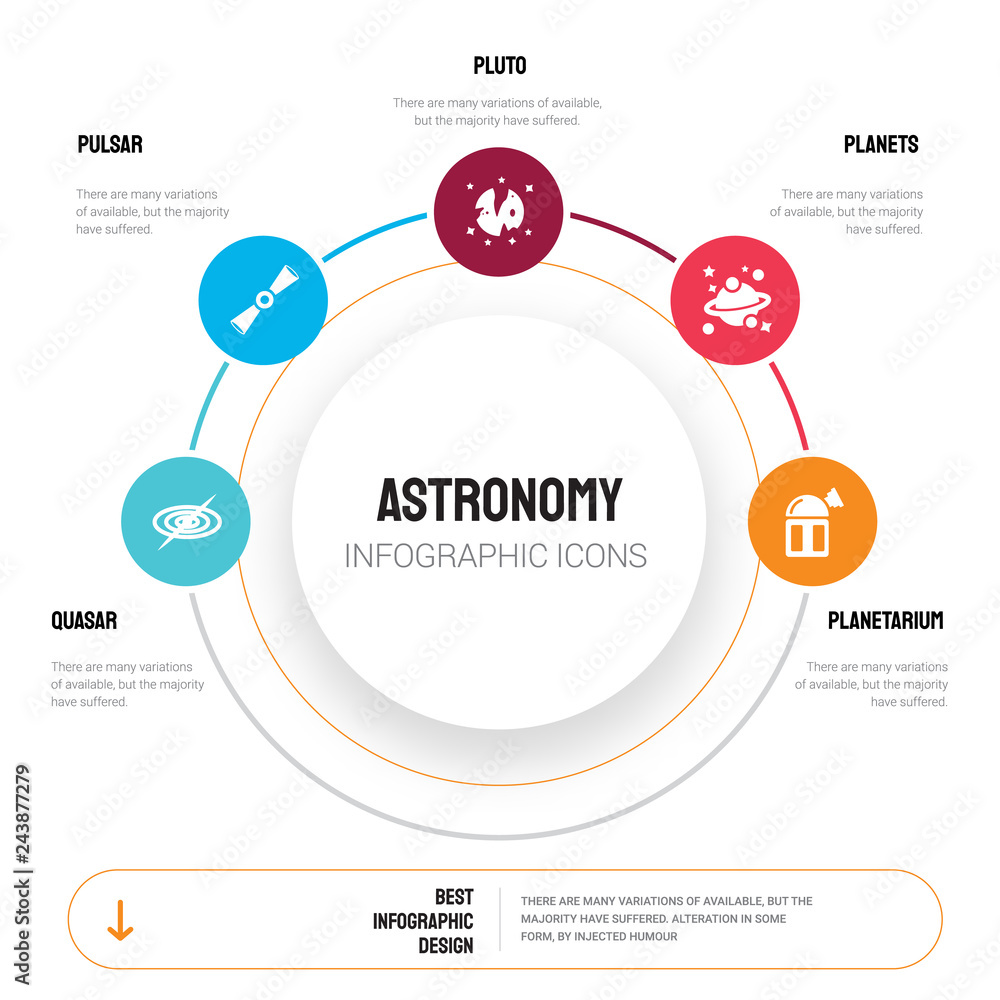 PLUTO
There are many variations of available, but the majority have suffered.

PULSAR
There are many variations of available, but the majority have suffered.

PLANETS
There are many variations of available, but the majority have suffered.

ASTRONOMY
INFOGRAPHIC ICONS

QUASAR
There are many variations of available, but the majority have suffered.

PLANETARIUM
There are many variations of available, but the majority have suffered.

BEST INFOGRAPHIC DESIGN
THERE ARE MANY VARIATIONS OF AVAILABLE, BUT THE MAJORITY HAVE SUFFERED. ALTERATION IN SOME FORM, BY INJECTED HUMOUR

Adobe Stock | #243877279