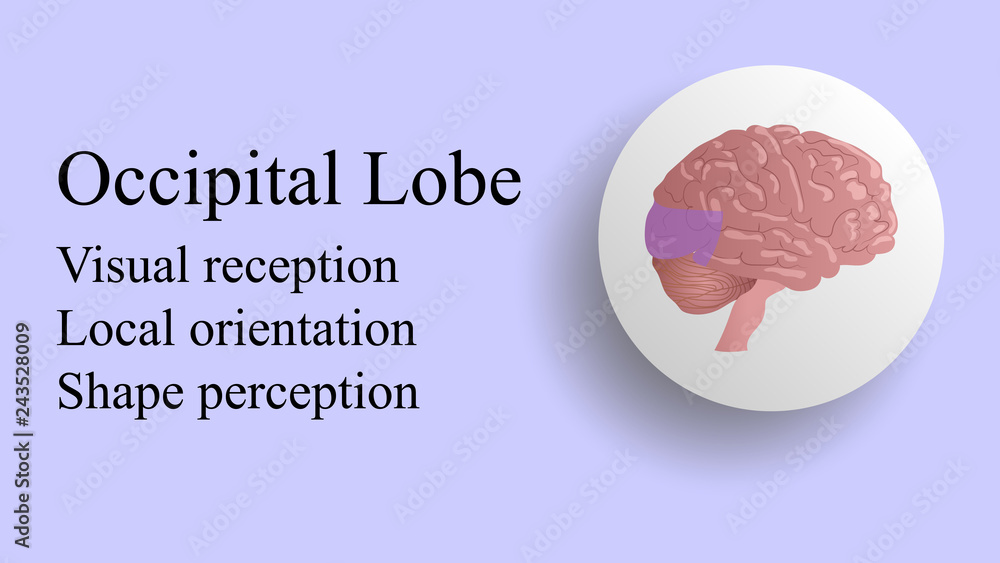 Occipital Lobe
Visual reception
Local orientation
Shape perception

Adobe Stock | #243528009