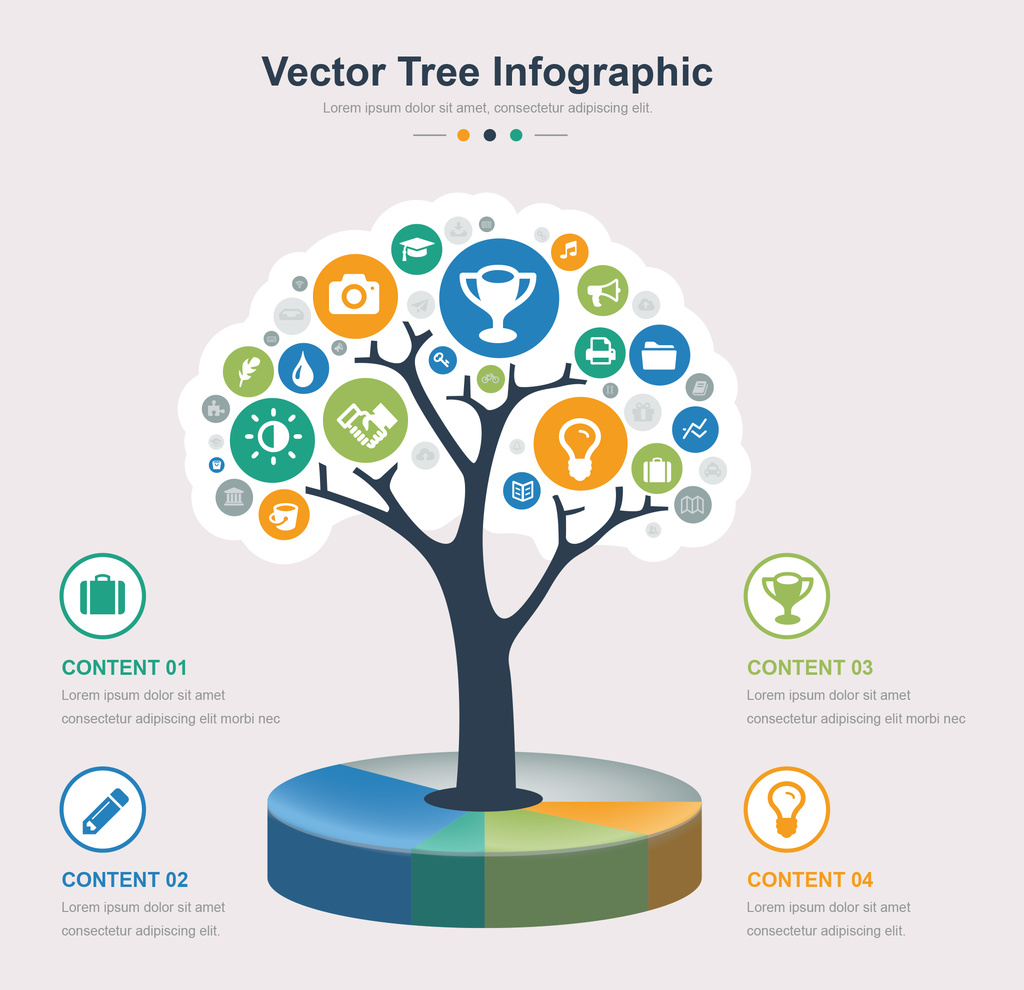 Vector Tree Infographic

Lorem ipsum dolor sit amet, consectetur adipiscing elit.

CONTENT 01

Lorem ipsum dolor sit amet consectetur adipiscing elit morbi nec

CONTENT 02

Lorem ipsum dolor sit amet consectetur adipiscing elit.

CONTENT 03

Lorem ipsum dolor sit amet consectetur adipiscing elit morbi nec

CONTENT 04

Lorem ipsum dolor sit amet consectetur adipiscing elit.