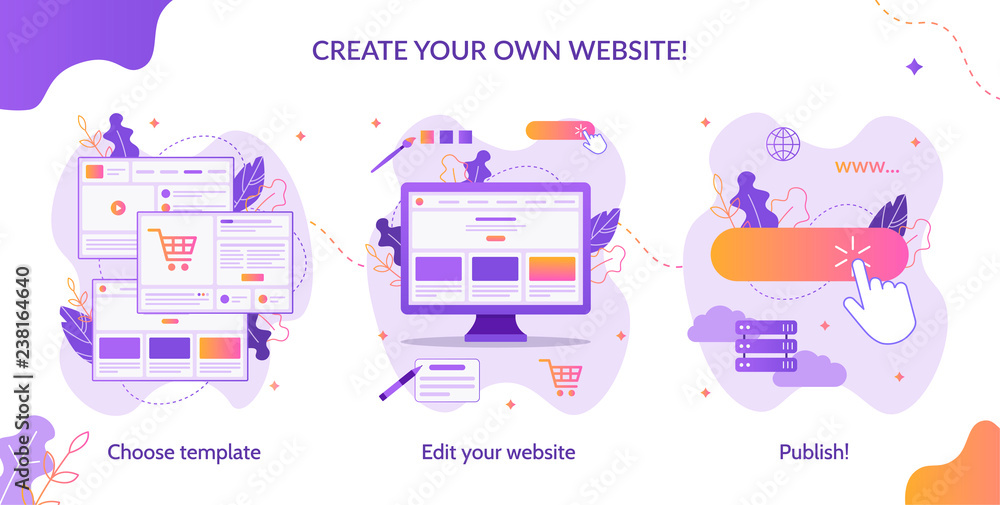 CREATE YOUR OWN WEBSITE!

www...

Choose template

Edit your website

Publish!

Adobe Stock | #238164640