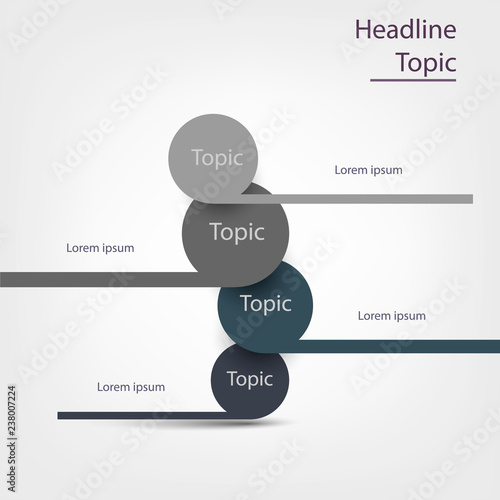 Headline
Topic

Topic

Lorem ipsum

Topic

Lorem ipsum

Topic

Lorem ipsum

Topic

Lorem ipsum

Adobe Stock | #238007224

Adobe Stock