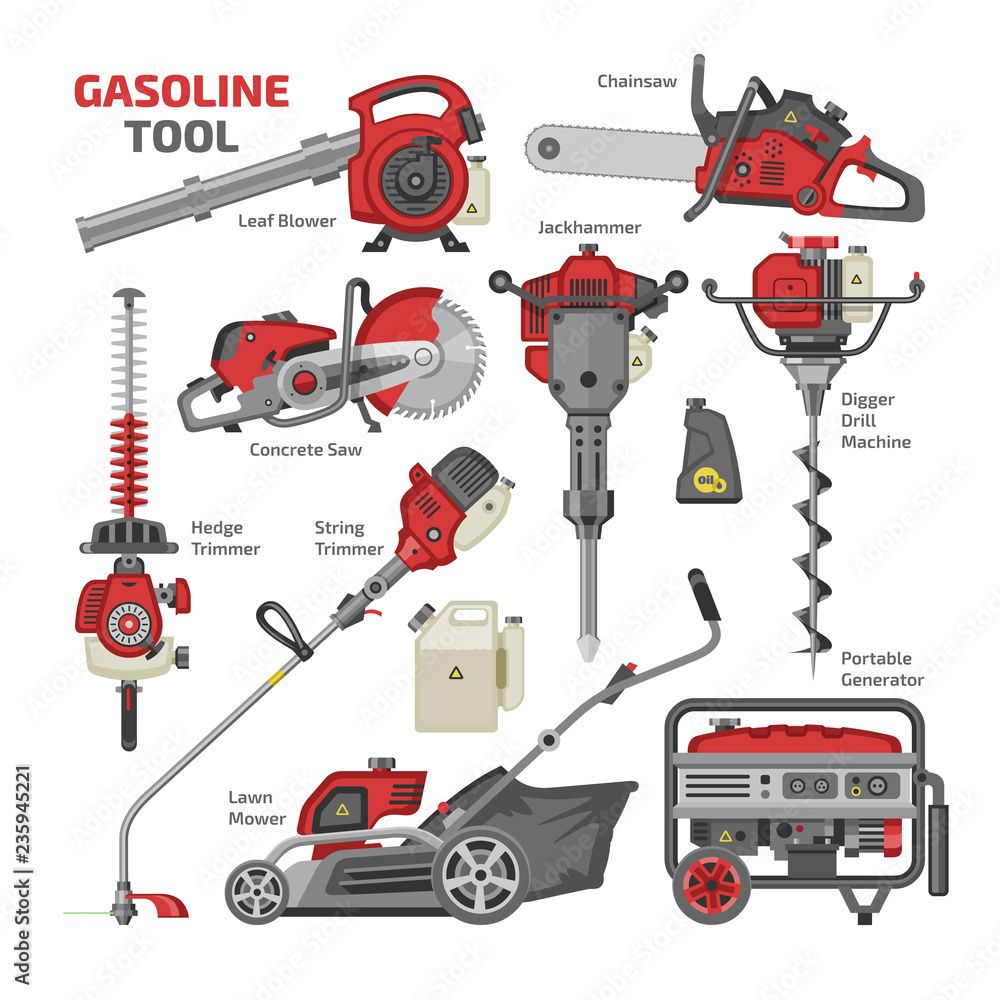 GASOLINE TOOL

Chainsaw

Leaf Blower

Jackhammer

Concrete Saw

Digger Drill Machine

Oil

Hedge Trimmer

String Trimmer

Portable Generator

Lawn Mower

Adobe Stock | #235945221