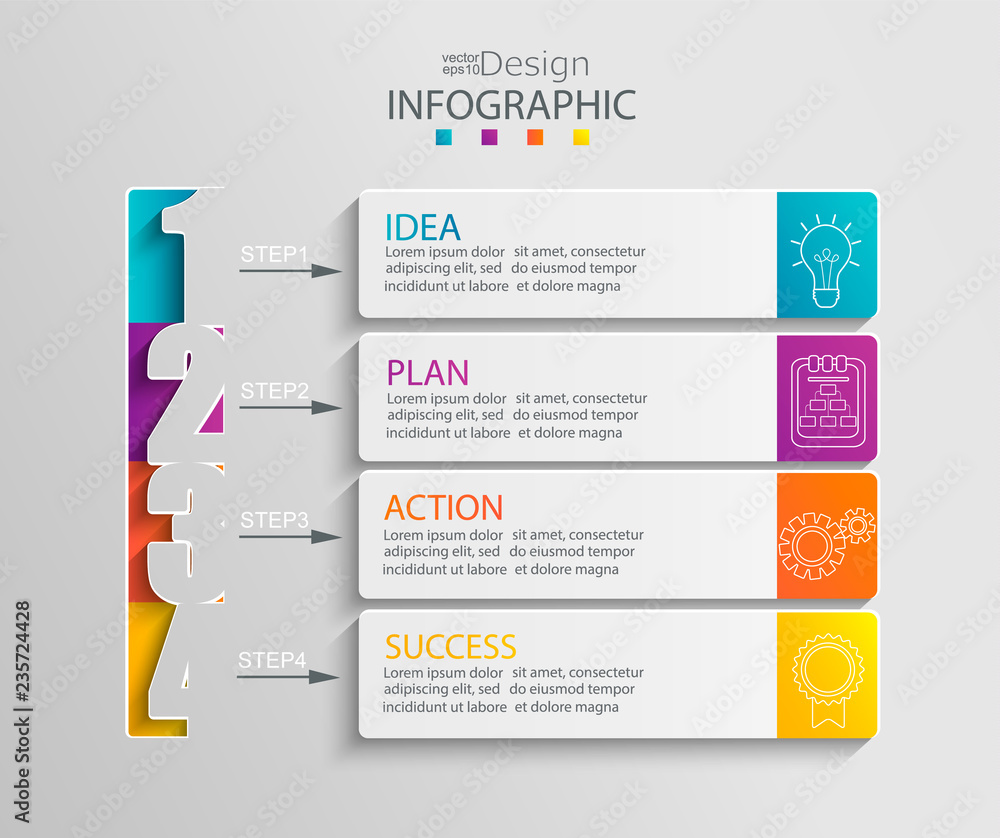 vector eps10 Design
INFOGRAPHIC

1
STEP1
IDEA
Lorem ipsum dolor sit amet, consectetur adipiscing elit, sed do eiusmod tempor incididunt ut labore et dolore magna

2
STEP2
PLAN
Lorem ipsum dolor sit amet, consectetur adipiscing elit, sed do eiusmod tempor incididunt ut labore et dolore magna

3
STEP3
ACTION
Lorem ipsum dolor sit amet, consectetur adipiscing elit, sed do eiusmod tempor incididunt ut labore et dolore magna

4
STEP4
SUCCESS
Lorem ipsum dolor sit amet, consectetur adipiscing elit, sed do eiusmod tempor incididunt ut labore et dolore magna

Adobe Stock | #235724428