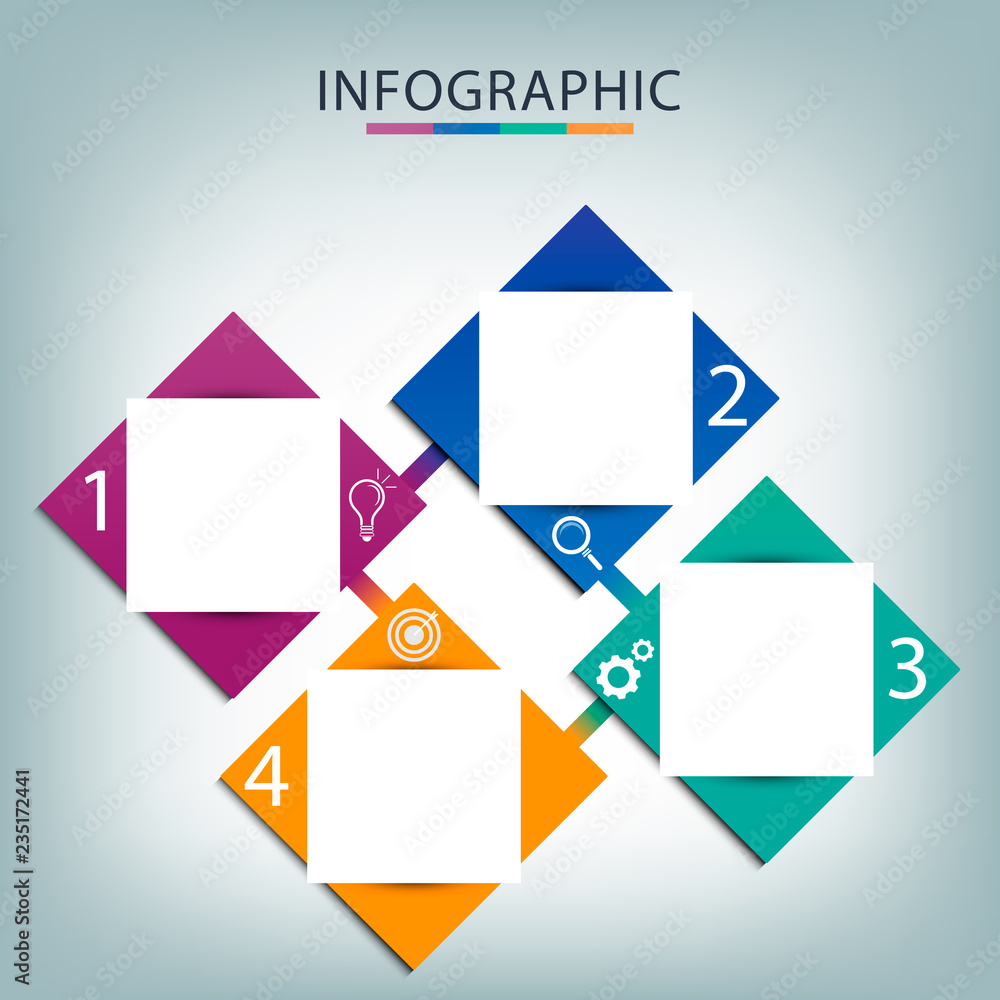 INFOGRAPHIC

1

2

3

4

Adobe Stock | #235172441