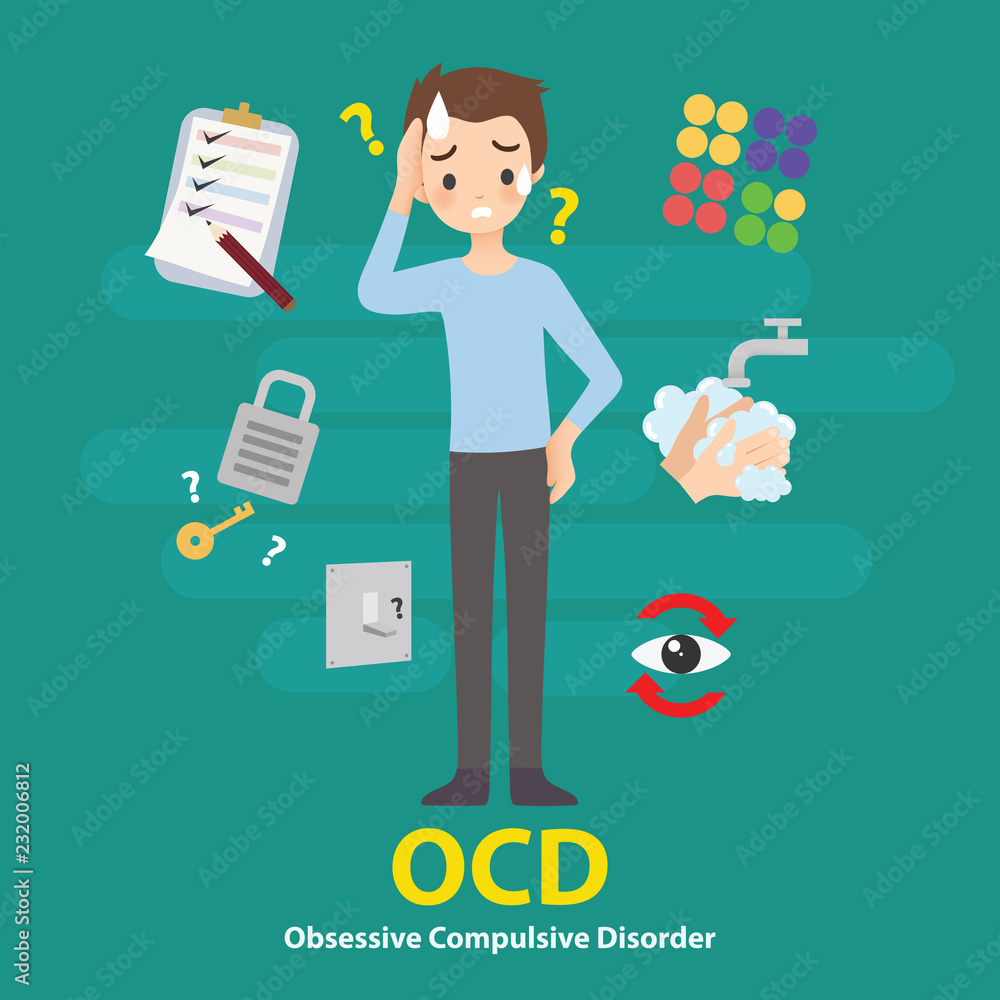 ?
?
?
?
?

OCD
Obsessive Compulsive Disorder

Adobe Stock | #232006812