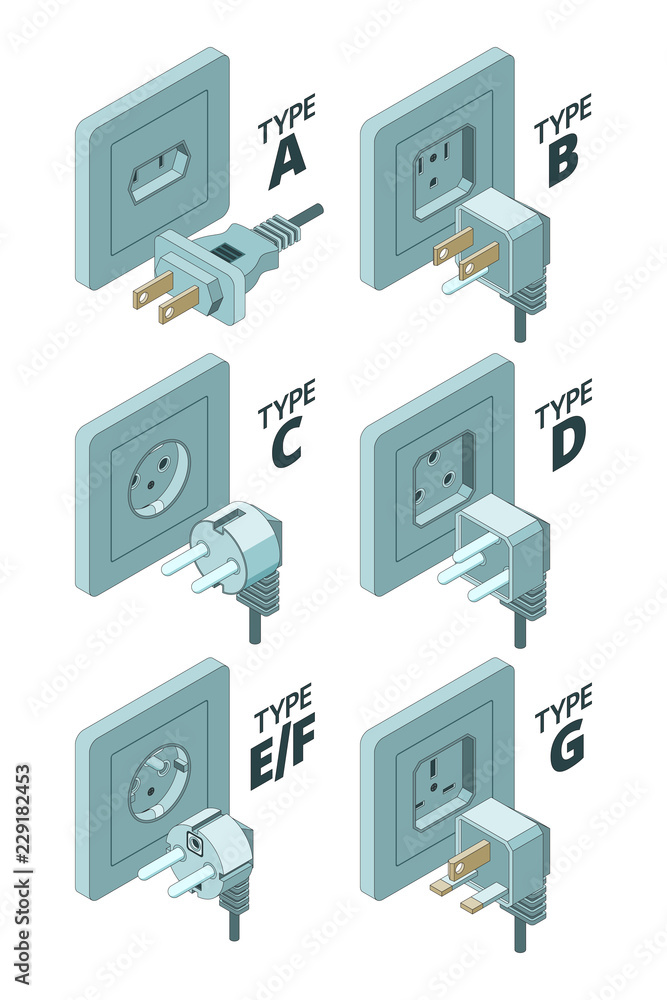 TYPE A

TYPE B

TYPE C

TYPE D

TYPE E/F

TYPE G

Adobe Stock | #229182453