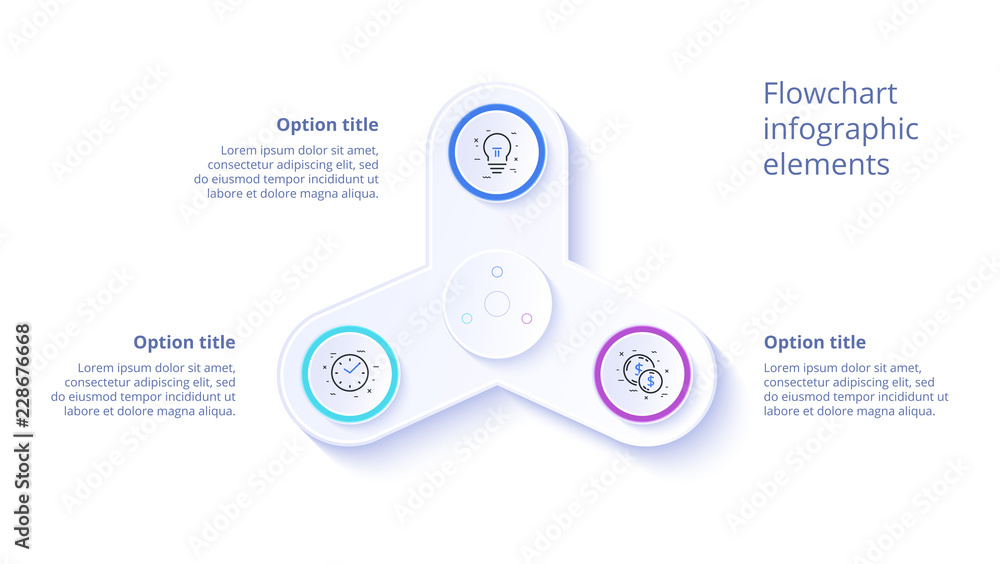 Flowchart infographic elements

Option title
Lorem ipsum dolor sit amet, consectetur adipiscing elit, sed do eiusmod tempor incididunt ut labore et dolore magna aliqua.

Option title
Lorem ipsum dolor sit amet, consectetur adipiscing elit, sed do eiusmod tempor incididunt ut labore et dolore magna aliqua.

Option title
Lorem ipsum dolor sit amet, consectetur adipiscing elit, sed do eiusmod tempor incididunt ut labore et dolore magna aliqua.

Adobe Stock | #228676668