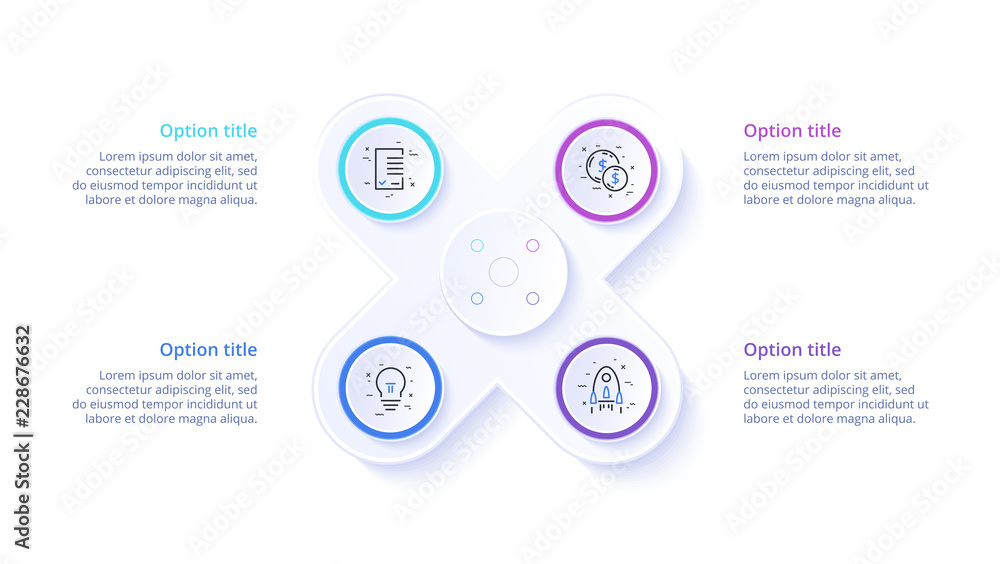 Option title
Lorem ipsum dolor sit amet, consectetur adipiscing elit, sed do eiusmod tempor incididunt ut labore et dolore magna aliqua.

Option title
Lorem ipsum dolor sit amet, consectetur adipiscing elit, sed do eiusmod tempor incididunt ut labore et dolore magna aliqua.

Option title
Lorem ipsum dolor sit amet, consectetur adipiscing elit, sed do eiusmod tempor incididunt ut labore et dolore magna aliqua.

Option title
Lorem ipsum dolor sit amet, consectetur adipiscing elit, sed do eiusmod tempor incididunt ut labore et dolore magna aliqua.

Adobe Stock | #228676632