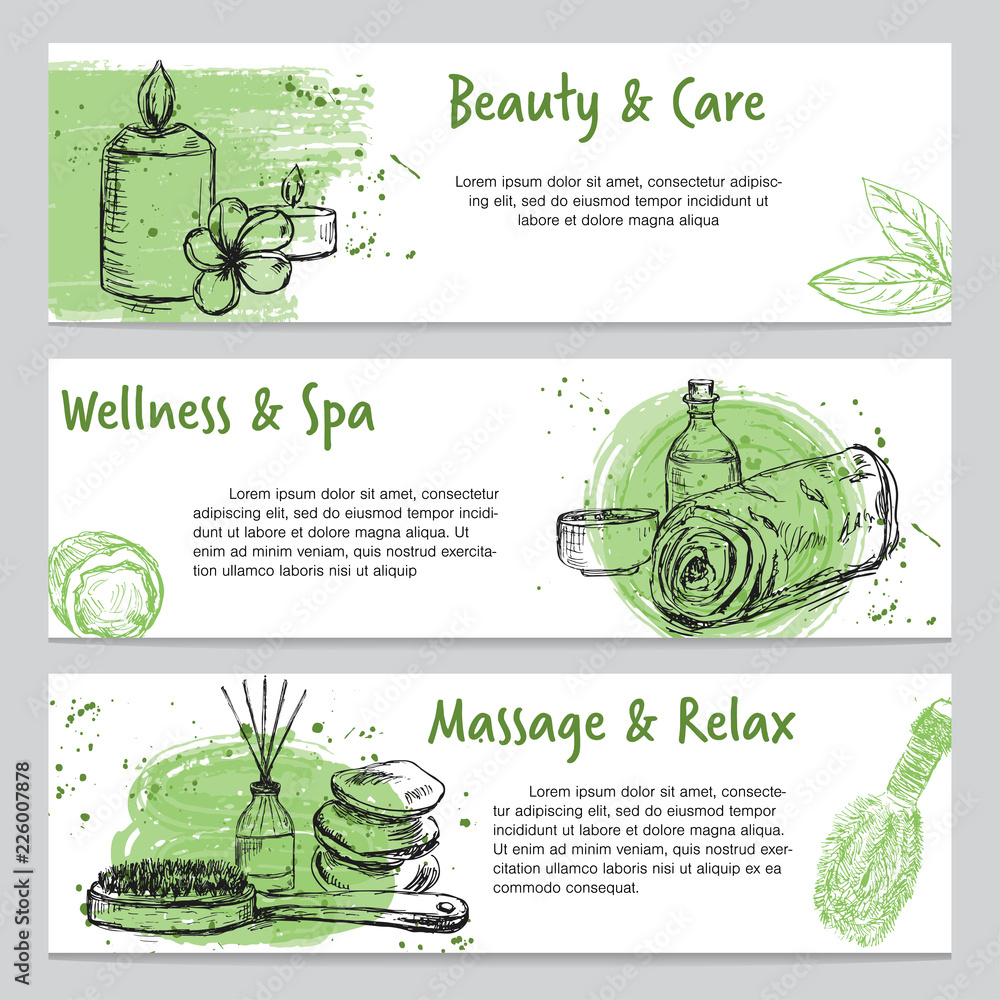 Beauty & Care

Lorem ipsum dolor sit amet, consectetur adipiscing elit, sed do eiusmod tempor incididunt ut labore et dolore magna aliqua

Wellness & Spa

Lorem ipsum dolor sit amet, consectetur adipiscing elit, sed do eiusmod tempor incididunt ut labore et dolore magna aliqua. Ut enim ad minim veniam, quis nostrud exercitation ullamco laboris nisi ut aliquip

Massage & Relax

Lorem ipsum dolor sit amet, consectetur adipiscing elit, sed do eiusmod tempor incididunt ut labore et dolore magna aliqua. Ut enim ad minim veniam, quis nostrud exercitation ullamco laboris nisi ut aliquip ex ea commodo consequat.

Adobe Stock | #226007878