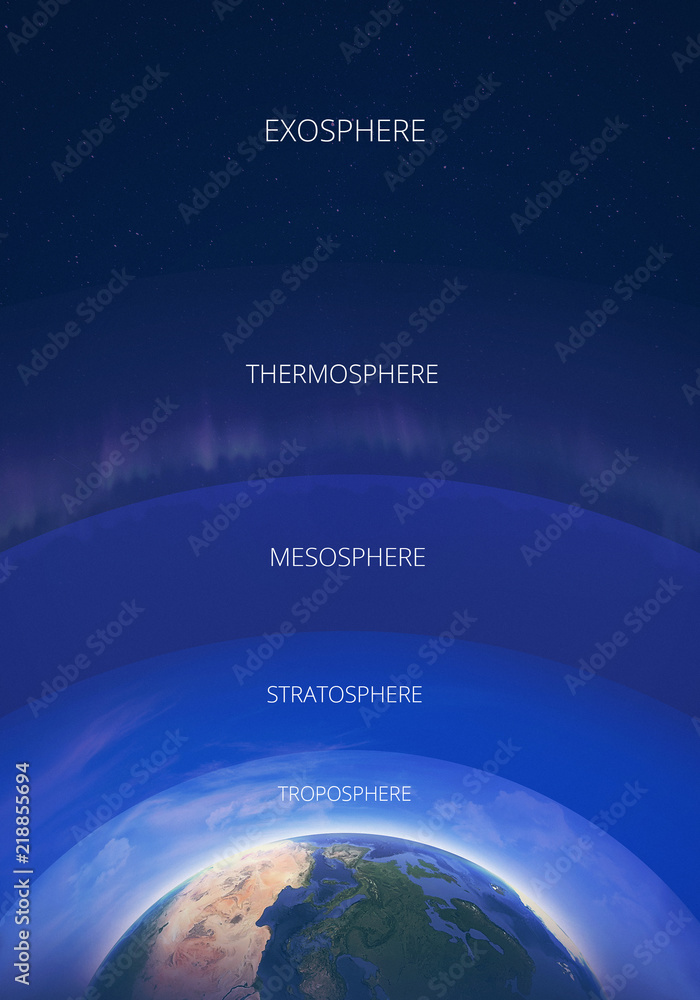 EXOSPHERE

THERMOSPHERE

MESOSPHERE

STRATOSPHERE

TROPOSPHERE

Adobe Stock | #218855694