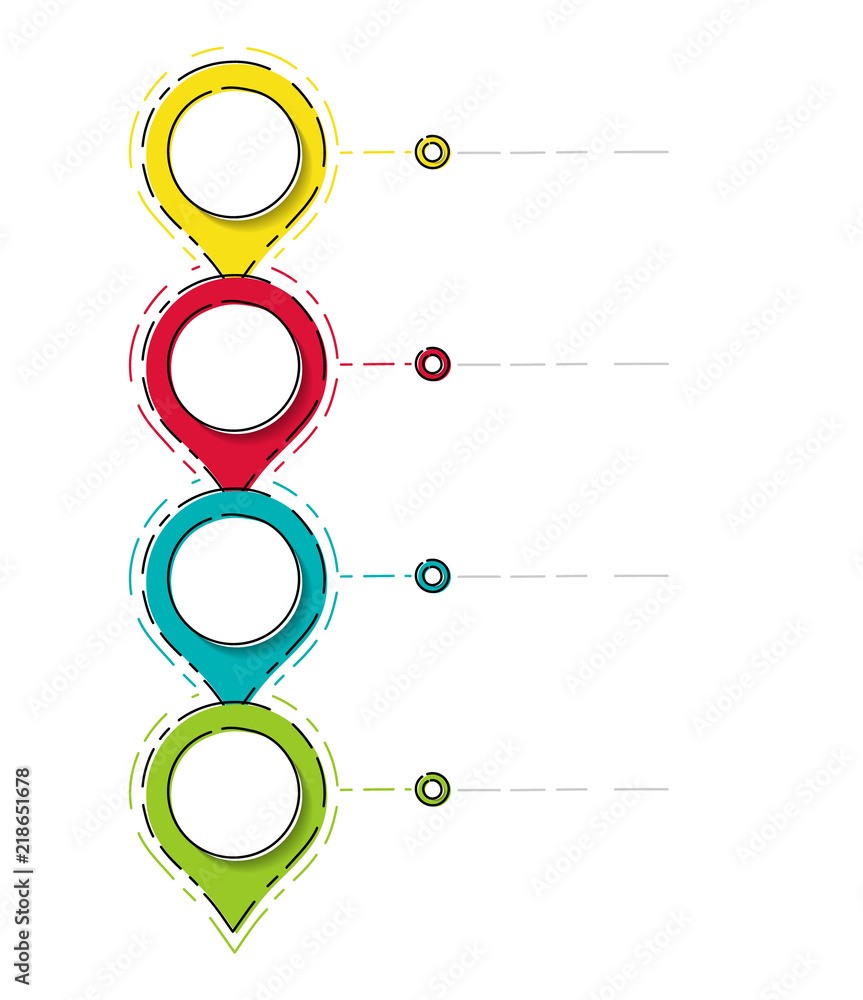 Adobe Stock | #218651678