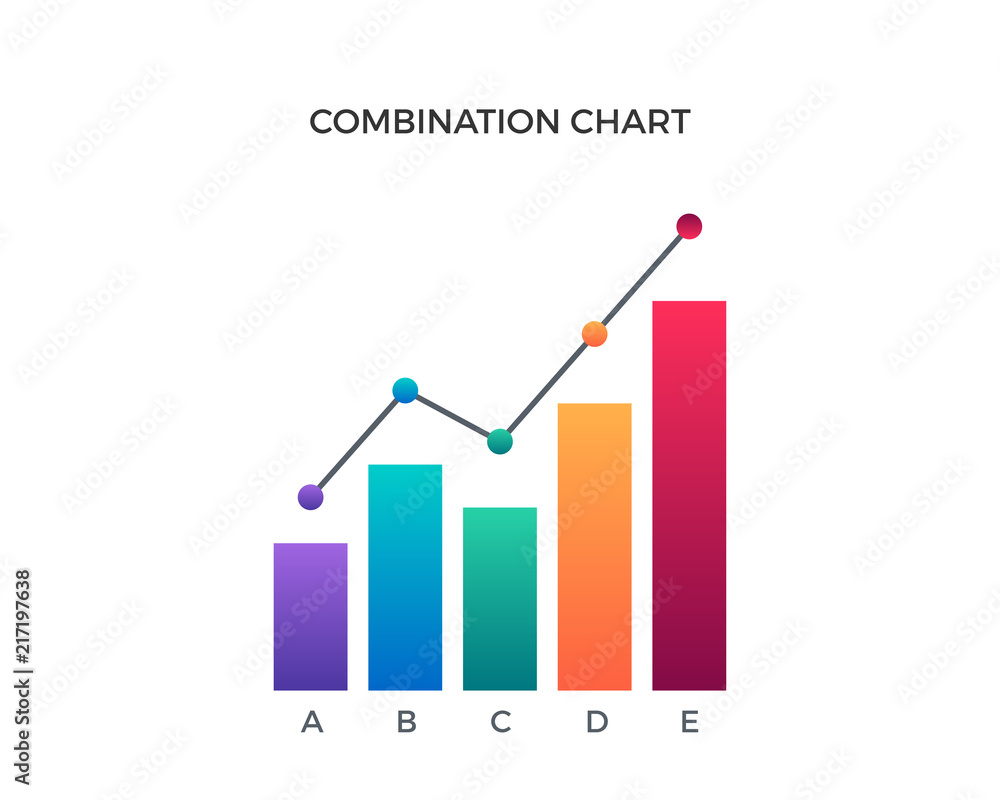 COMBINATION CHART

A B C D E

Adobe Stock | #217197638