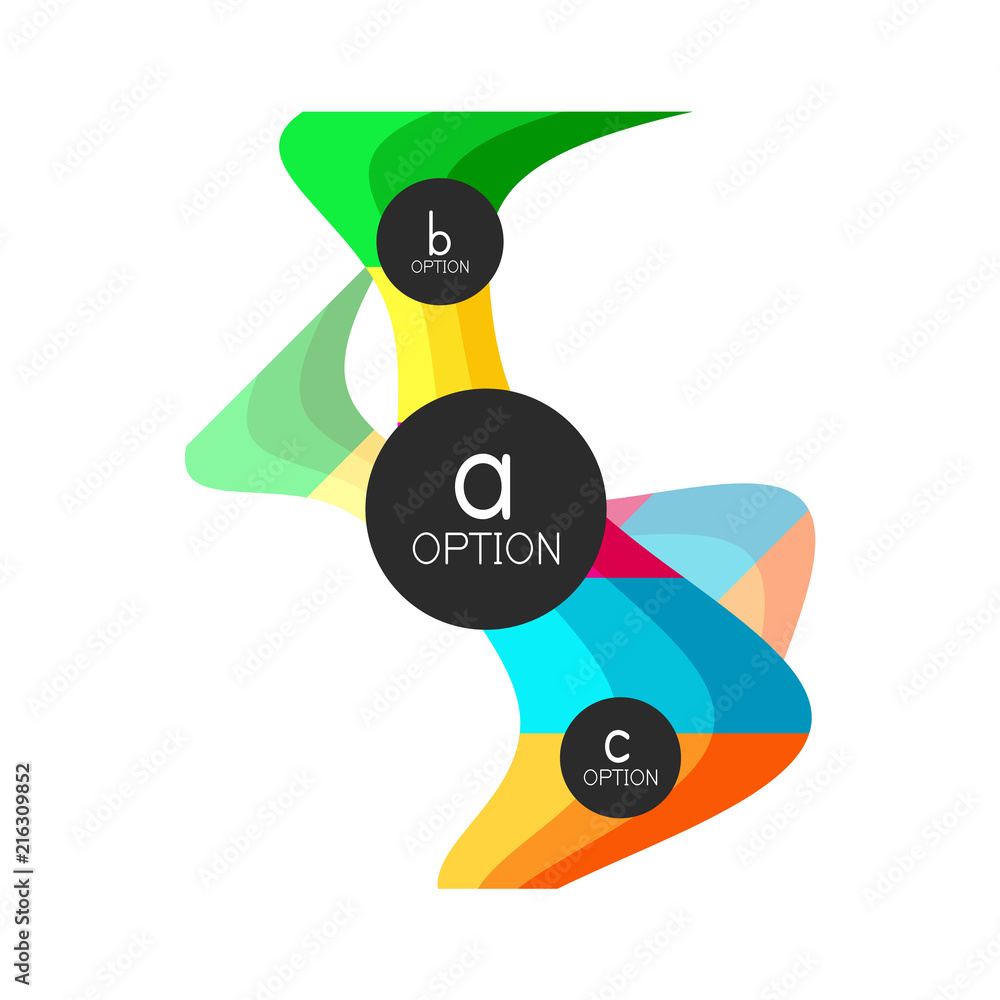 b
OPTION

a
OPTION

c
OPTION

Adobe Stock | #216309852